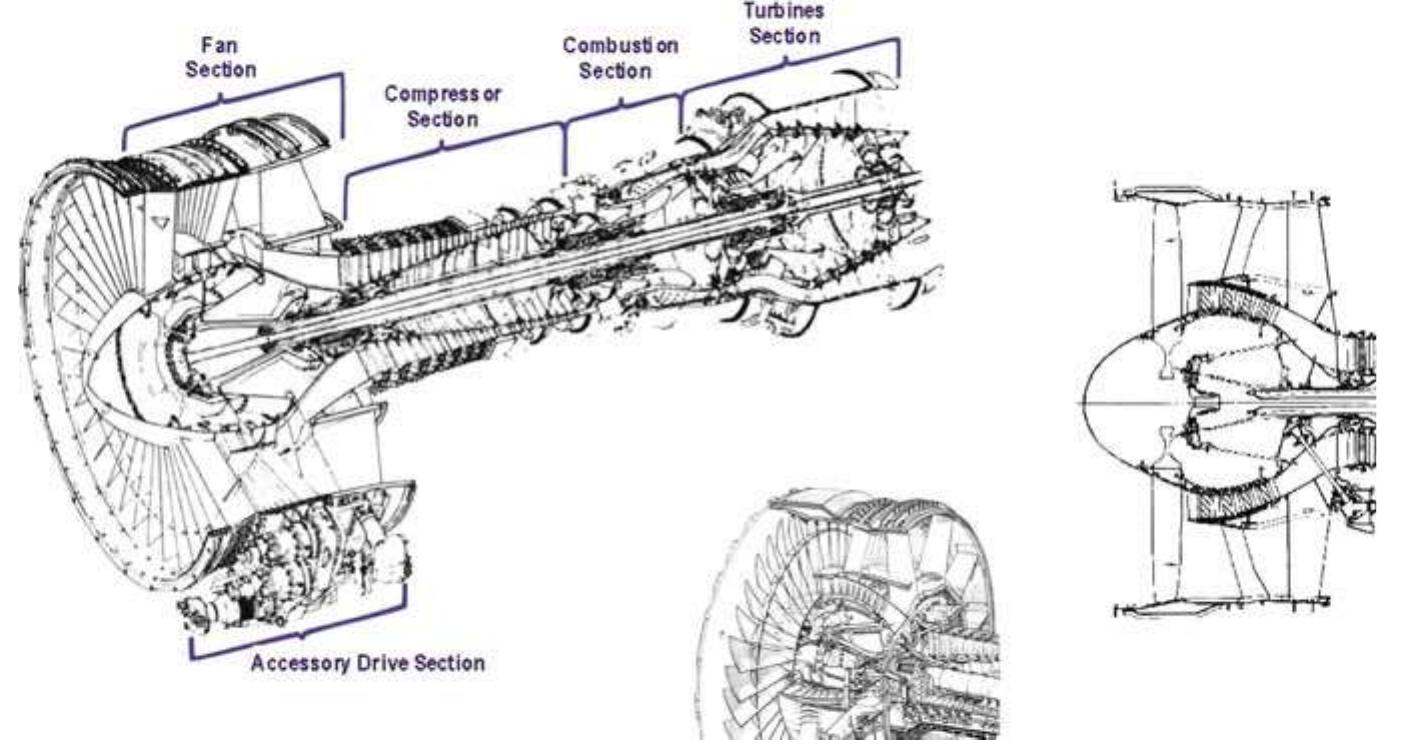 Fan Section

Compressor Section

Combustion Section

Turbines Section

Accessory Drive Section