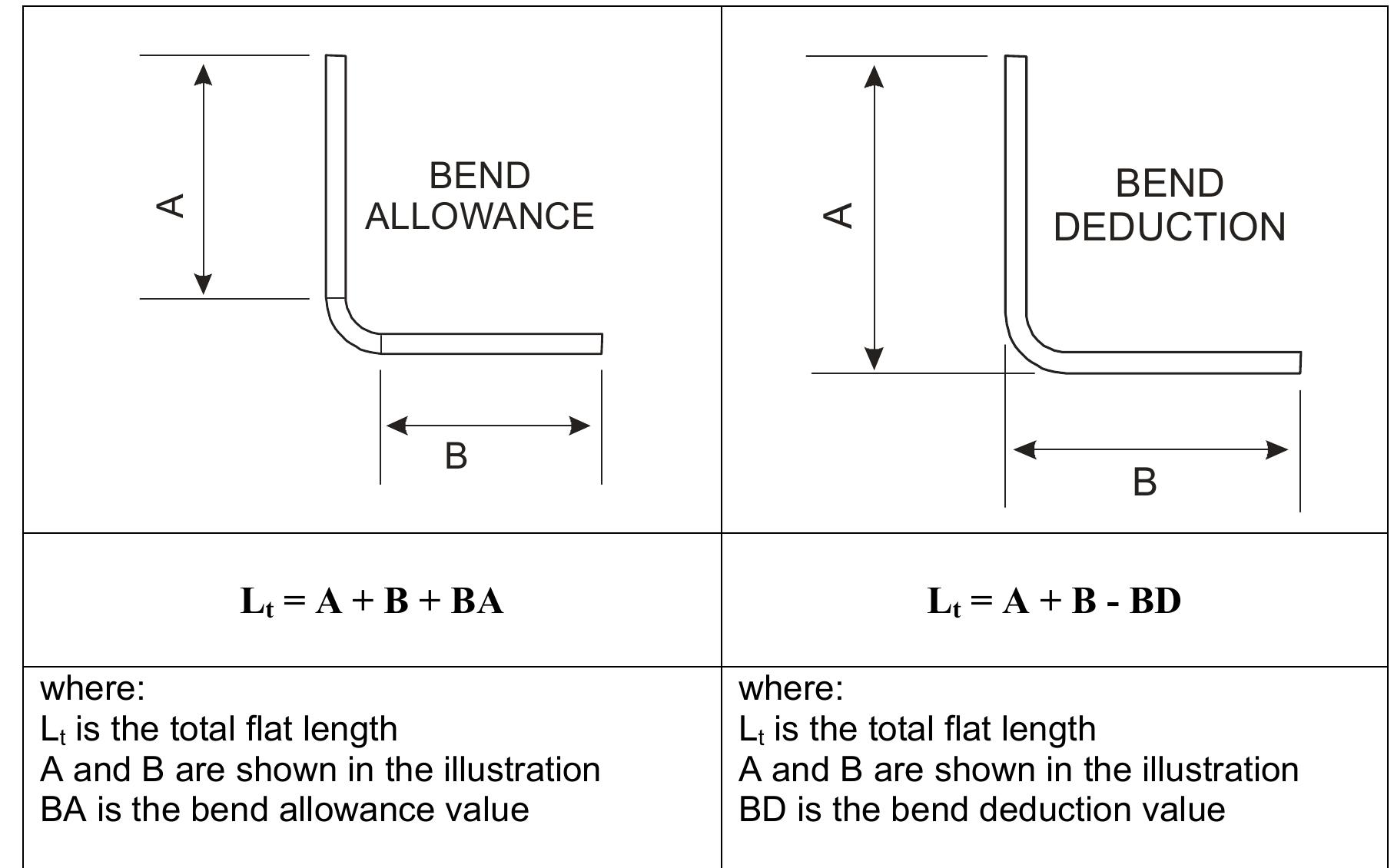 | A BEND ALLOWANCE B | A BEND DEDUCTION B |
|---|---|
| $L_t = A + B + BA$ | $L_t = A + B - BD$ |
| where: $L_t$ is the total flat length A and B are shown in the illustration BA is the bend allowance value | where: $L_t$ is the total flat length A and B are shown in the illustration BD is the bend deduction value |