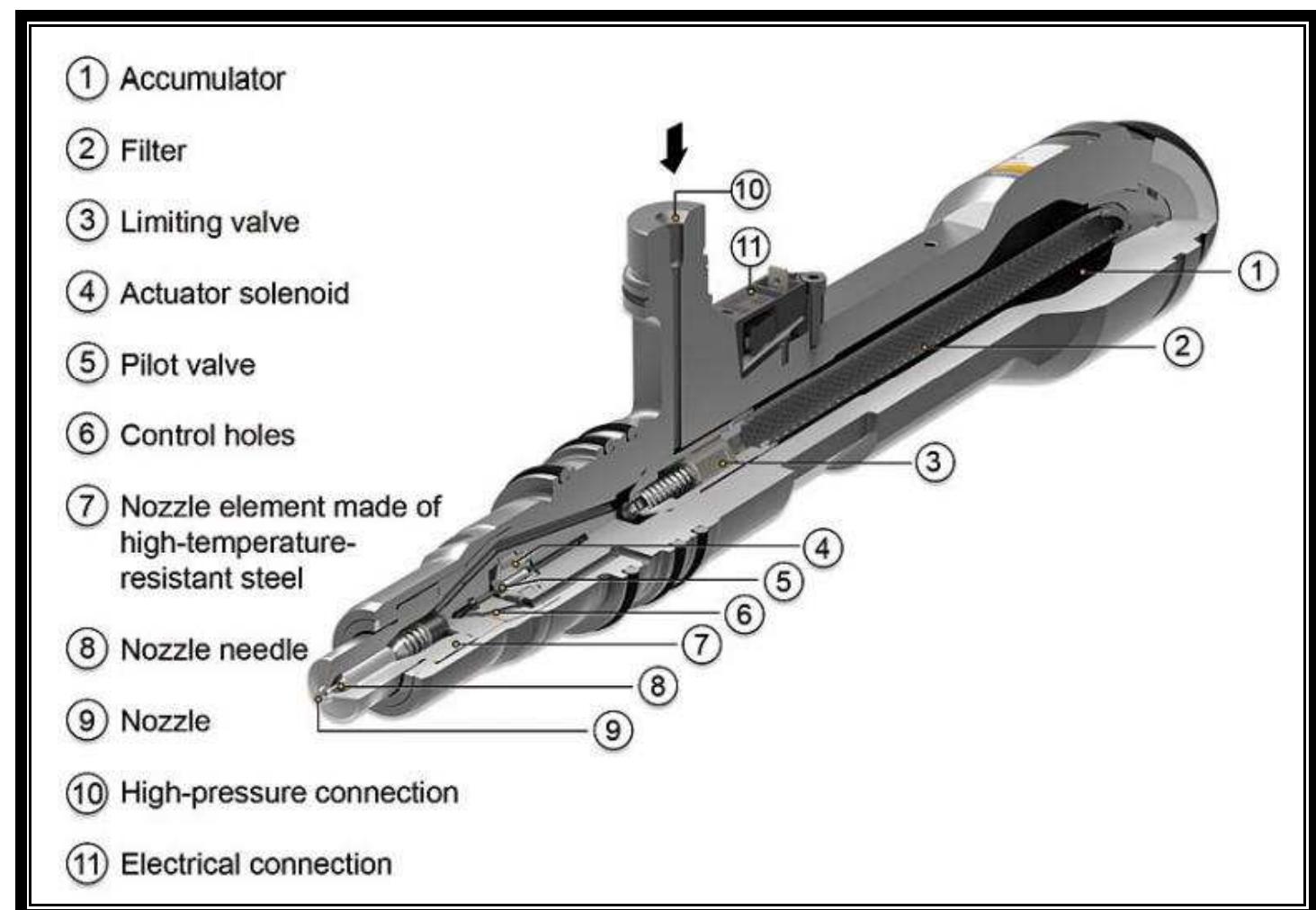 1 Accumulator
2 Filter
3 Limiting valve
4 Actuator solenoid
5 Pilot valve
6 Control holes
7 Nozzle element made of high-temperature-resistant steel
8 Nozzle needle
9 Nozzle
10 High-pressure connection
11 Electrical connection

10
11
1
2
3
4
5
6
7
8
9