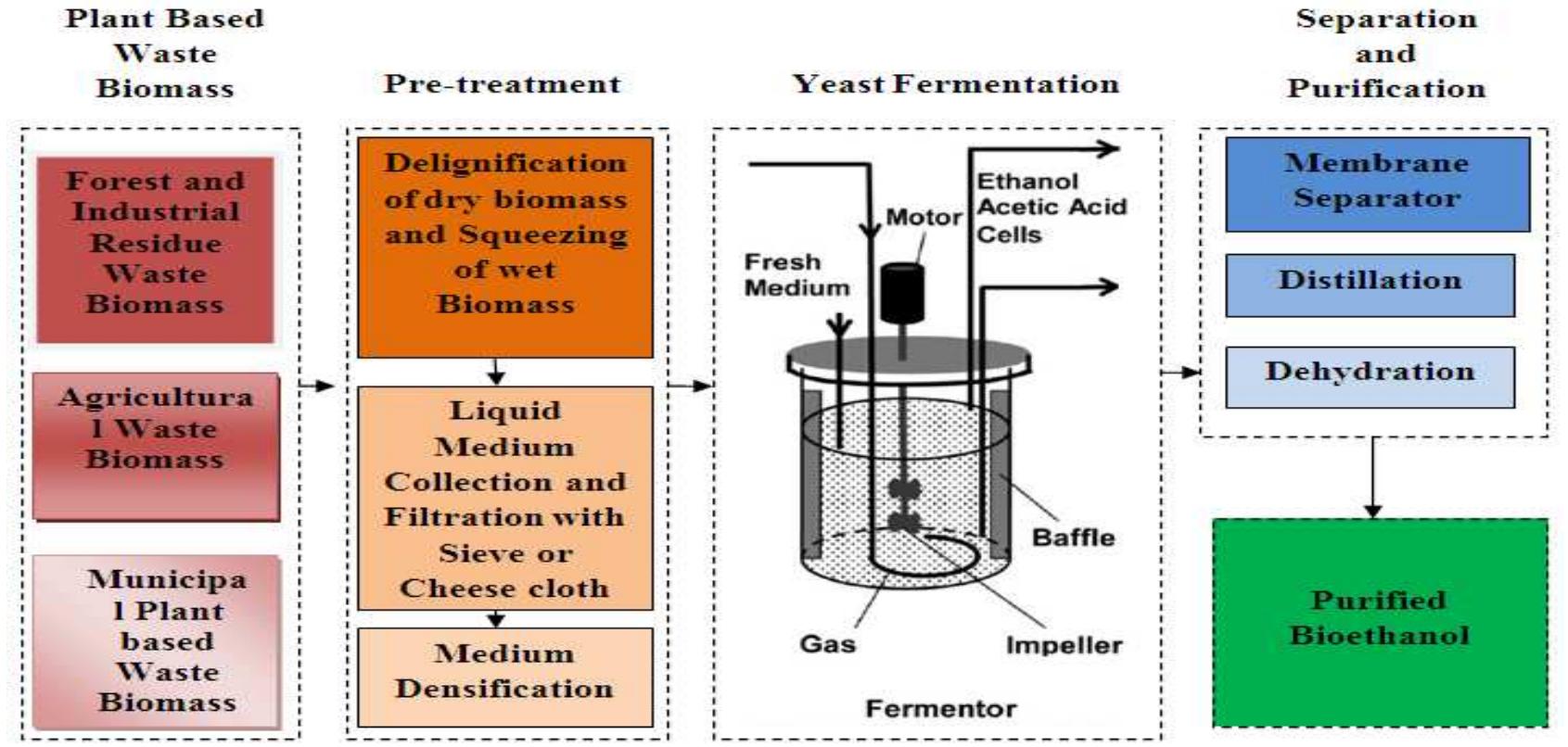 Plant Based Waste Biomass

Forest and Industrial Residue Waste Biomass

Agricultura l Waste Biomass

Municipa l Plant based Waste Biomass

Pre-treatment

Delignification of dry biomass and Squeezing of wet Biomass

Liquid Medium Collection and Filtration with Sieve or Cheese cloth

Medium Densification

Yeast Fermentation

Fresh Medium

Motor

Ethanol Acetic Acid Cells

Baffle

Gas

Impeller

Fermentor

Separation and Purification

Membrane Separator

Distillation

Dehydration

Purified Bioethanol