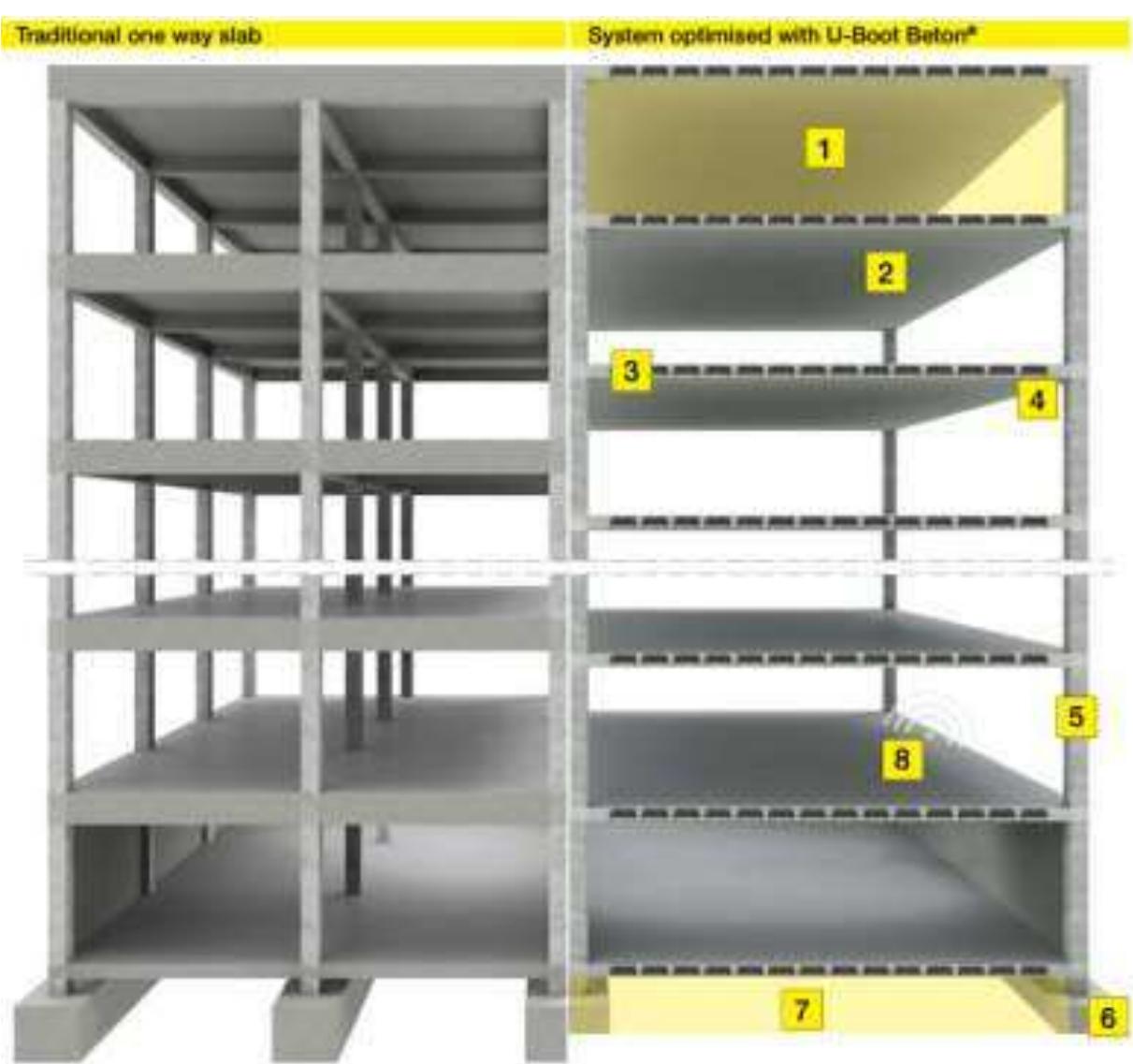 Traditional one way slab

System optimised with U-Boot Beton®

1

2

3

4

5

8

7

6