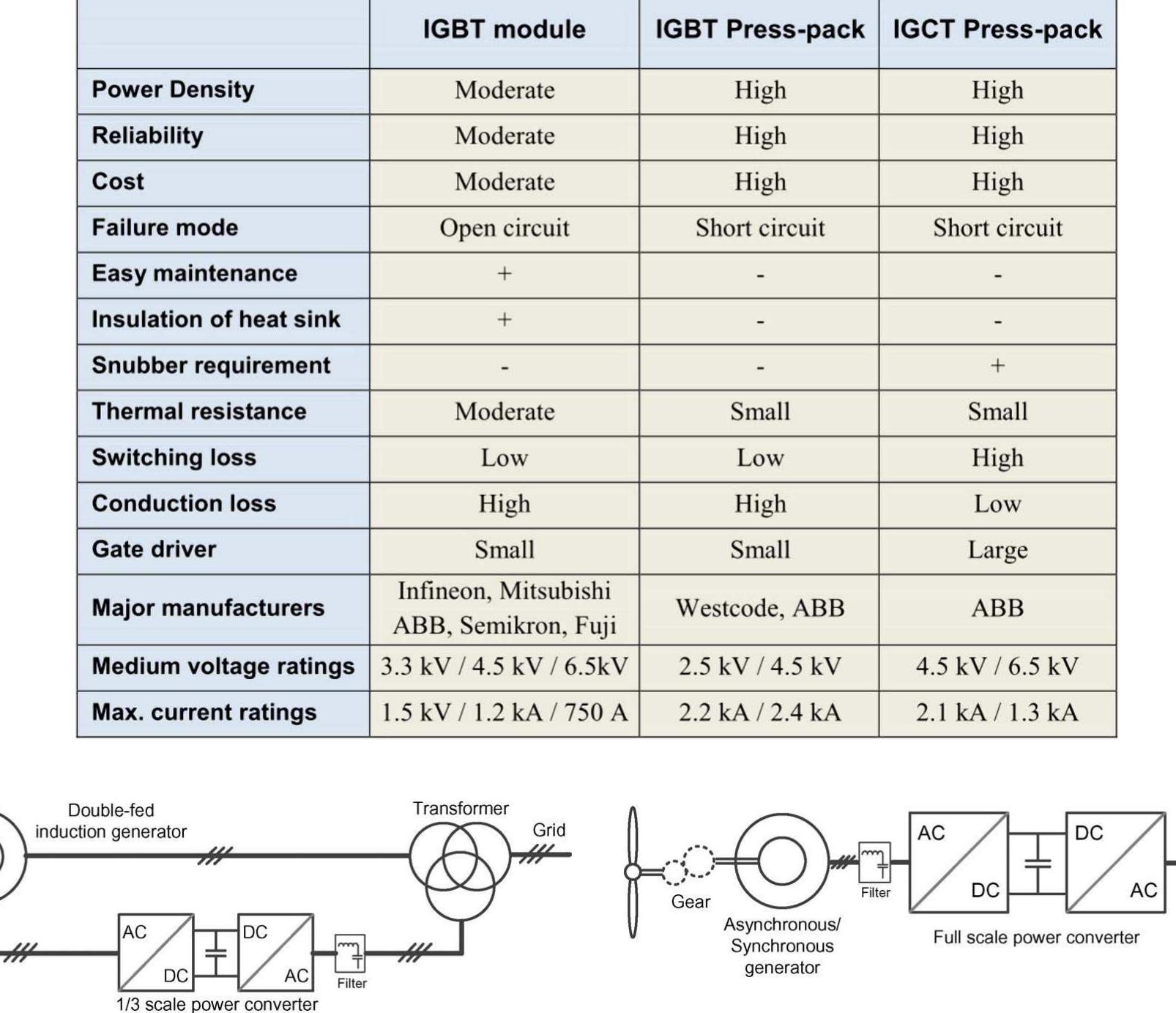 |  | IGBT module | IGBT Press-pack | IGCT Press-pack |
|---|---|---|---|
| Power Density | Moderate | High | High |
| Reliability | Moderate | High | High |
| Cost | Moderate | High | High |
| Failure mode | Open circuit | Short circuit | Short circuit |
| Easy maintenance | + | - | - |
| Insulation of heat sink | + | - | - |
| Snubber requirement | - | - | + |
| Thermal resistance | Moderate | Small | Small |
| Switching loss | Low | Low | High |
| Conduction loss | High | High | Low |
| Gate driver | Small | Small | Large |
| Major manufacturers | Infineon, Mitsubishi ABB, Semikron, Fuji | Westcode, ABB | ABB |
| Medium voltage ratings | 3.3 kV / 4.5 kV / 6.5kV | 2.5 kV / 4.5 kV | 4.5 kV / 6.5 kV |
| Max. current ratings | 1.5 kV / 1.2 kA / 750 A | 2.2 kA / 2.4 kA | 2.1 kA / 1.3 kA |

Double-fed induction generator
Transformer
Grid
AC
DC
DC
AC
Filter
1/3 scale power converter

Gear
Asynchronous/ Synchronous generator
Filter
AC
DC
DC
AC
Full scale power converter