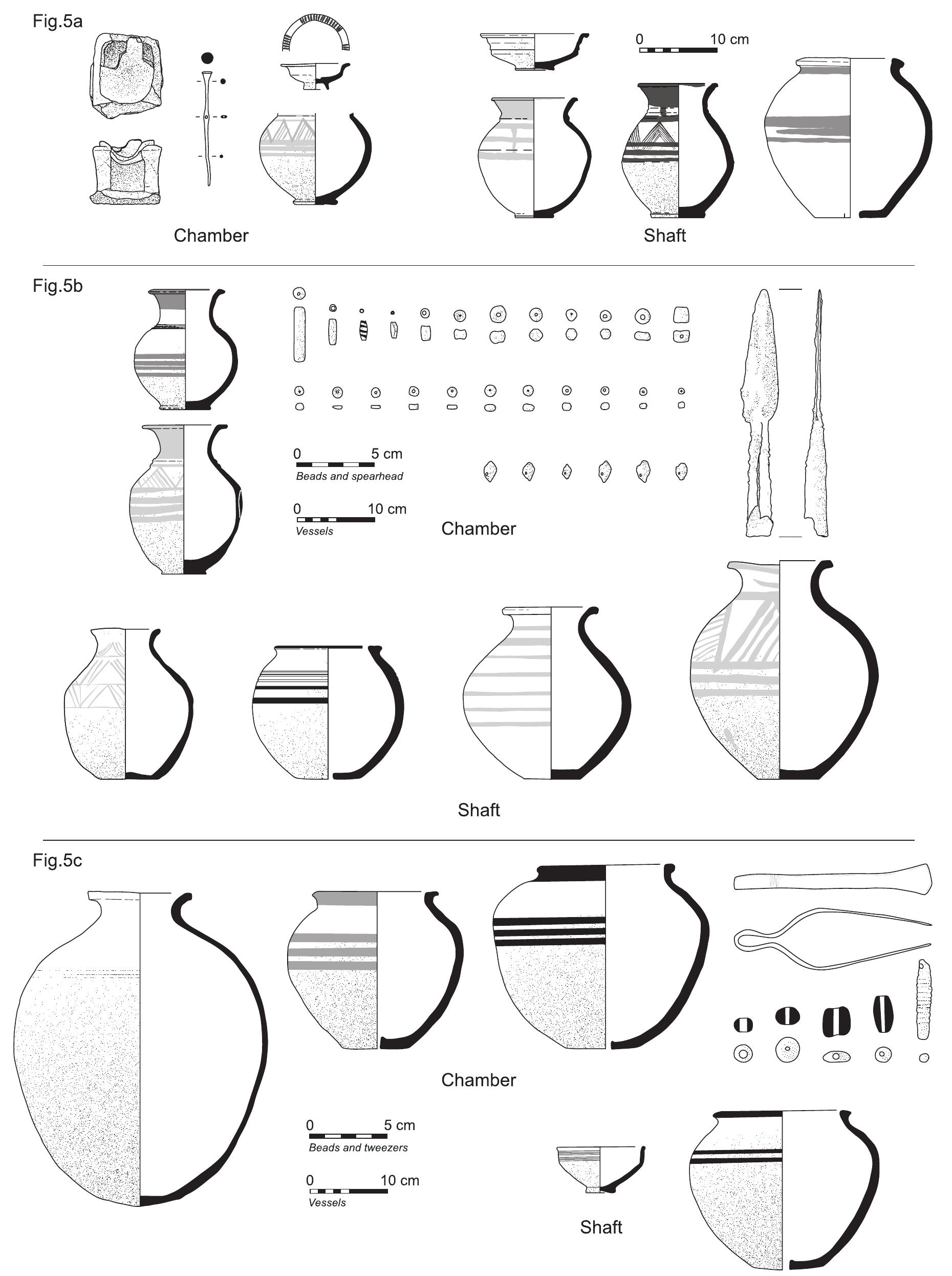 Fig.5a

0 10 cm

Chamber

Shaft

Fig.5b

0 5 cm
Beads and spearhead

0 10 cm
Vessels

Chamber

Shaft

Fig.5c

Chamber

0 5 cm
Beads and tweezers

0 10 cm
Vessels

Shaft