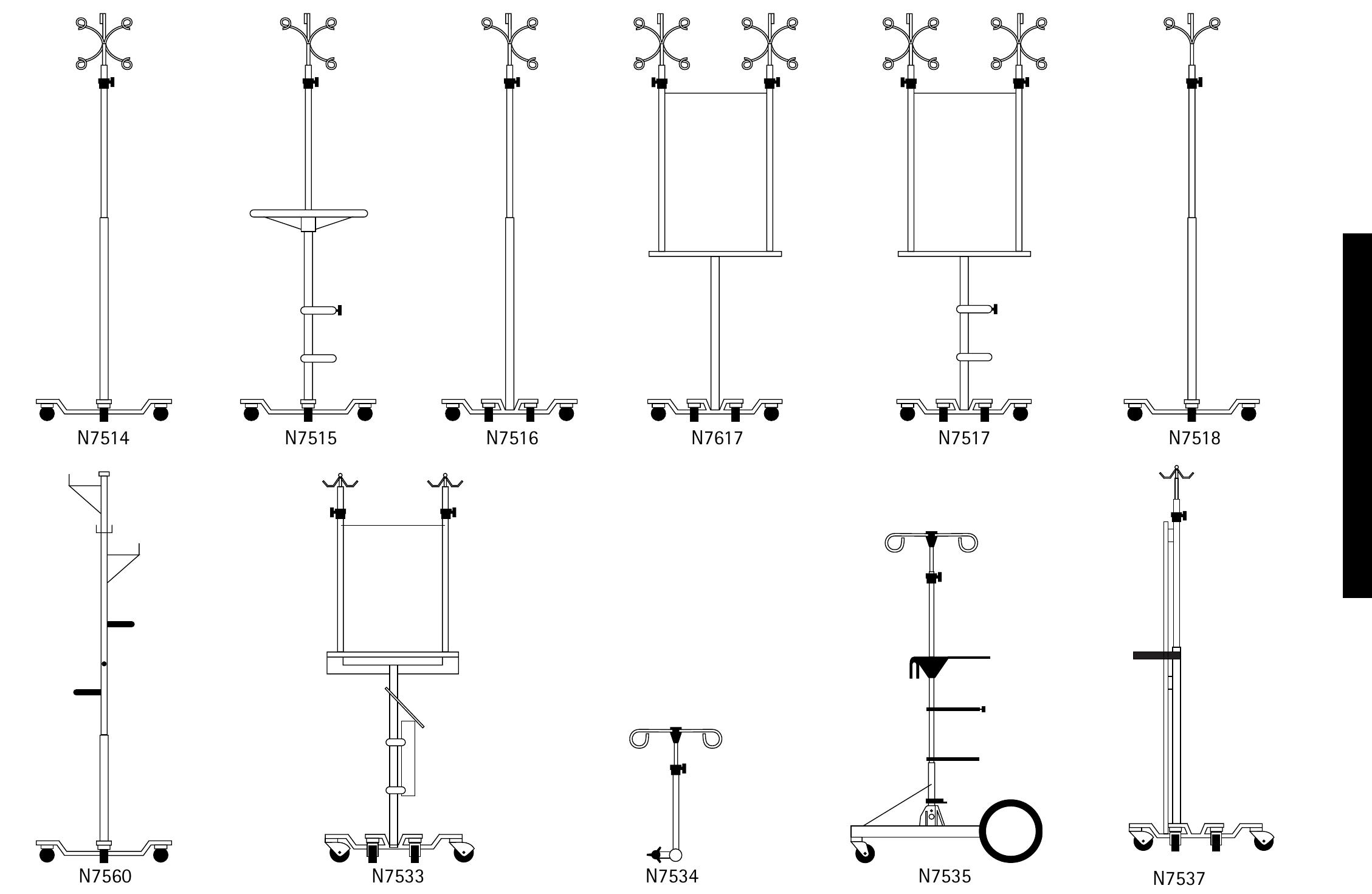 N7514
N7515
N7516
N7617
N7517
N7518

N7560
N7533
N7534
N7535
N7537