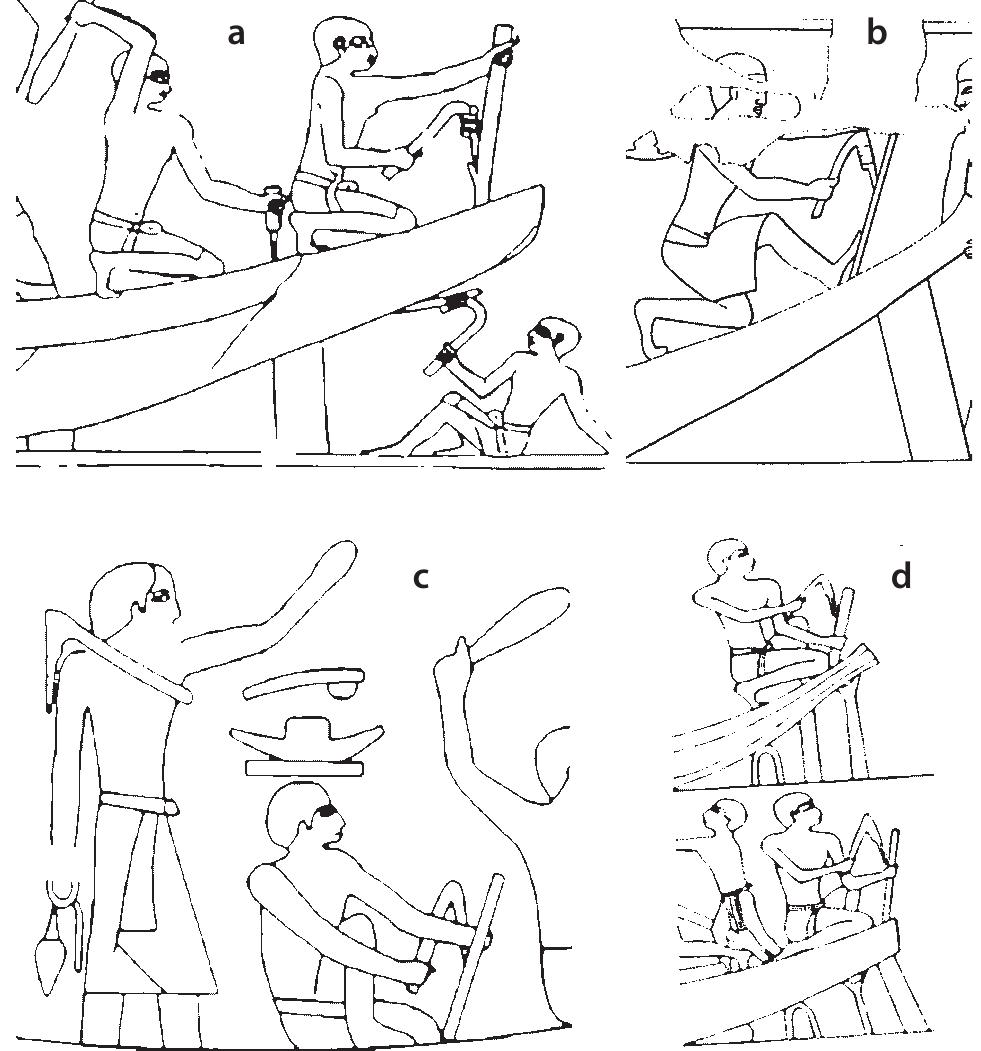 a
b
c
d