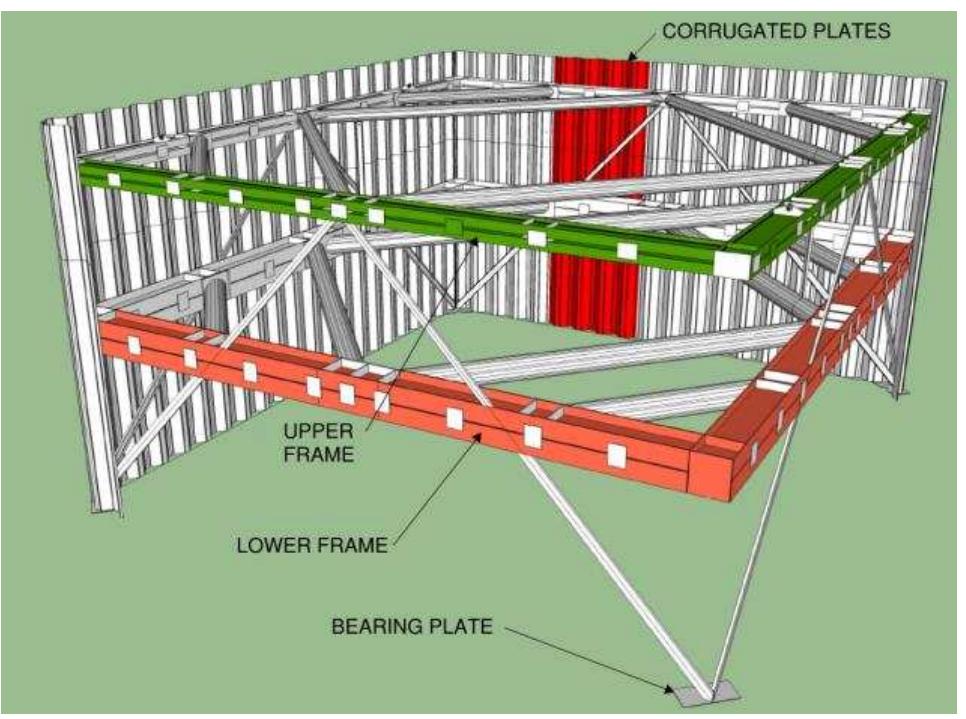 CORRUGATED PLATES

UPPER FRAME

LOWER FRAME

BEARING PLATE