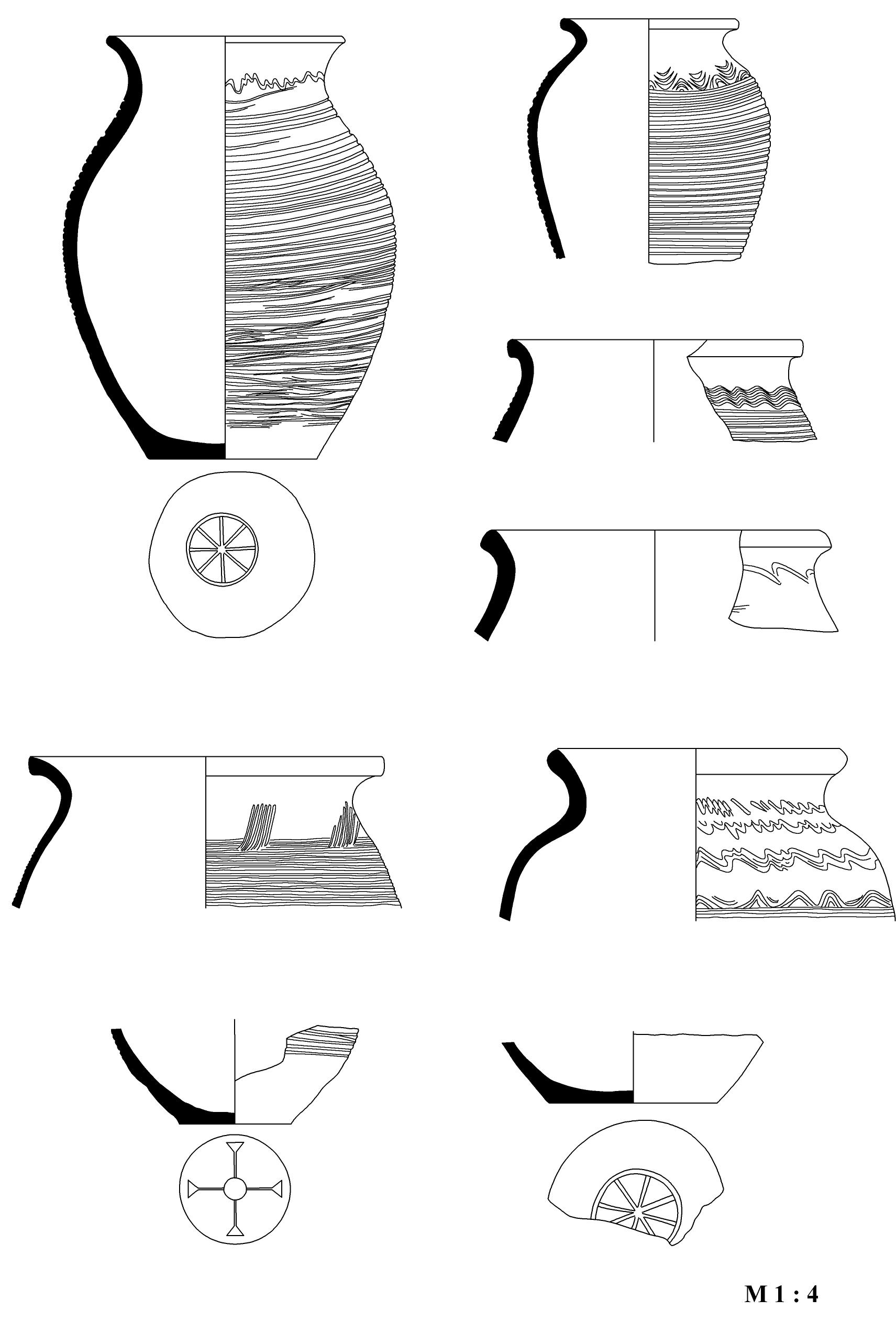 M 1 : 4