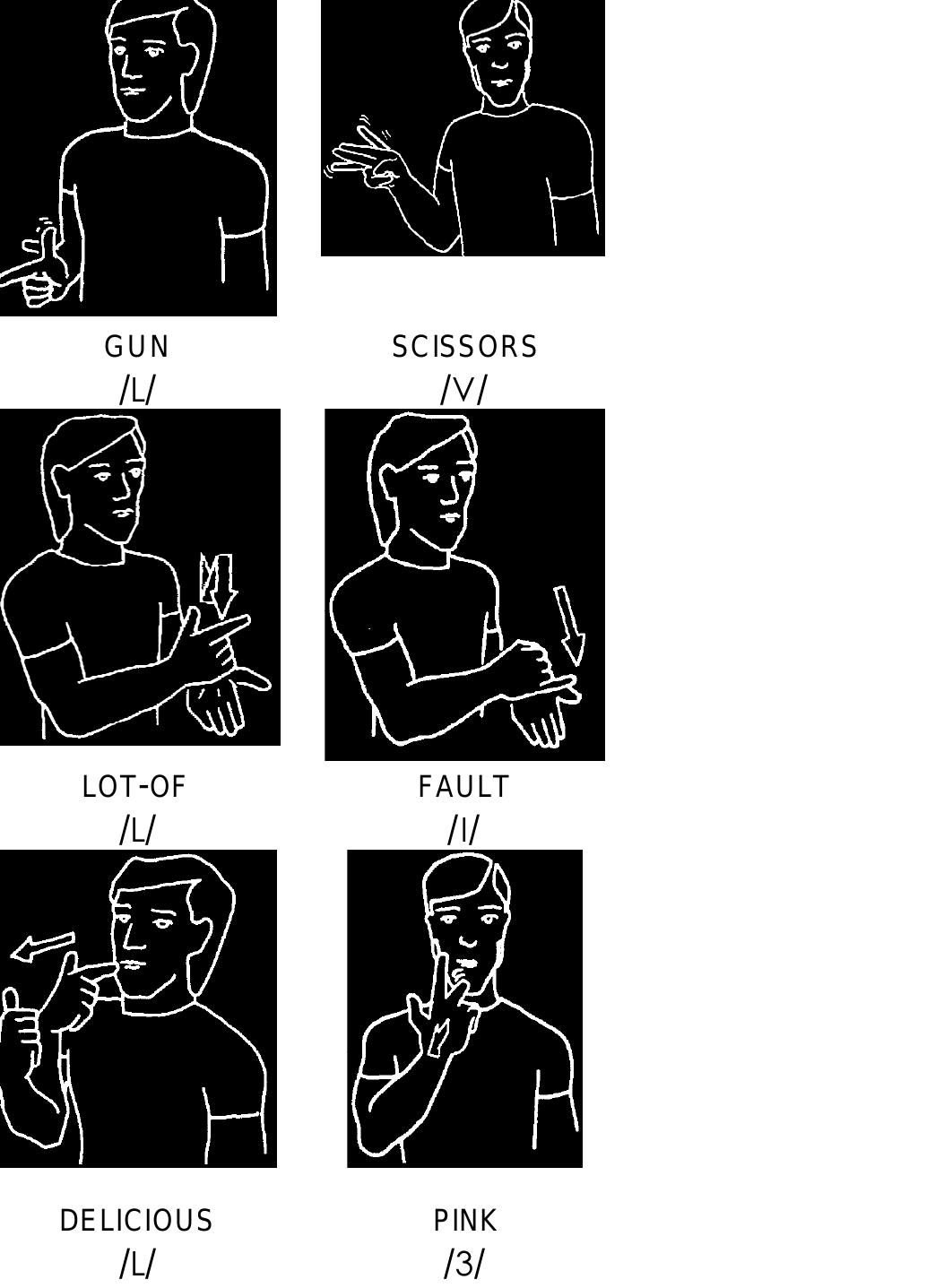 GUN
/L/

SCISSORS
/V/

LOT-OF
/L/

FAULT
/I/

DELICIOUS
/L/

PINK
/3/