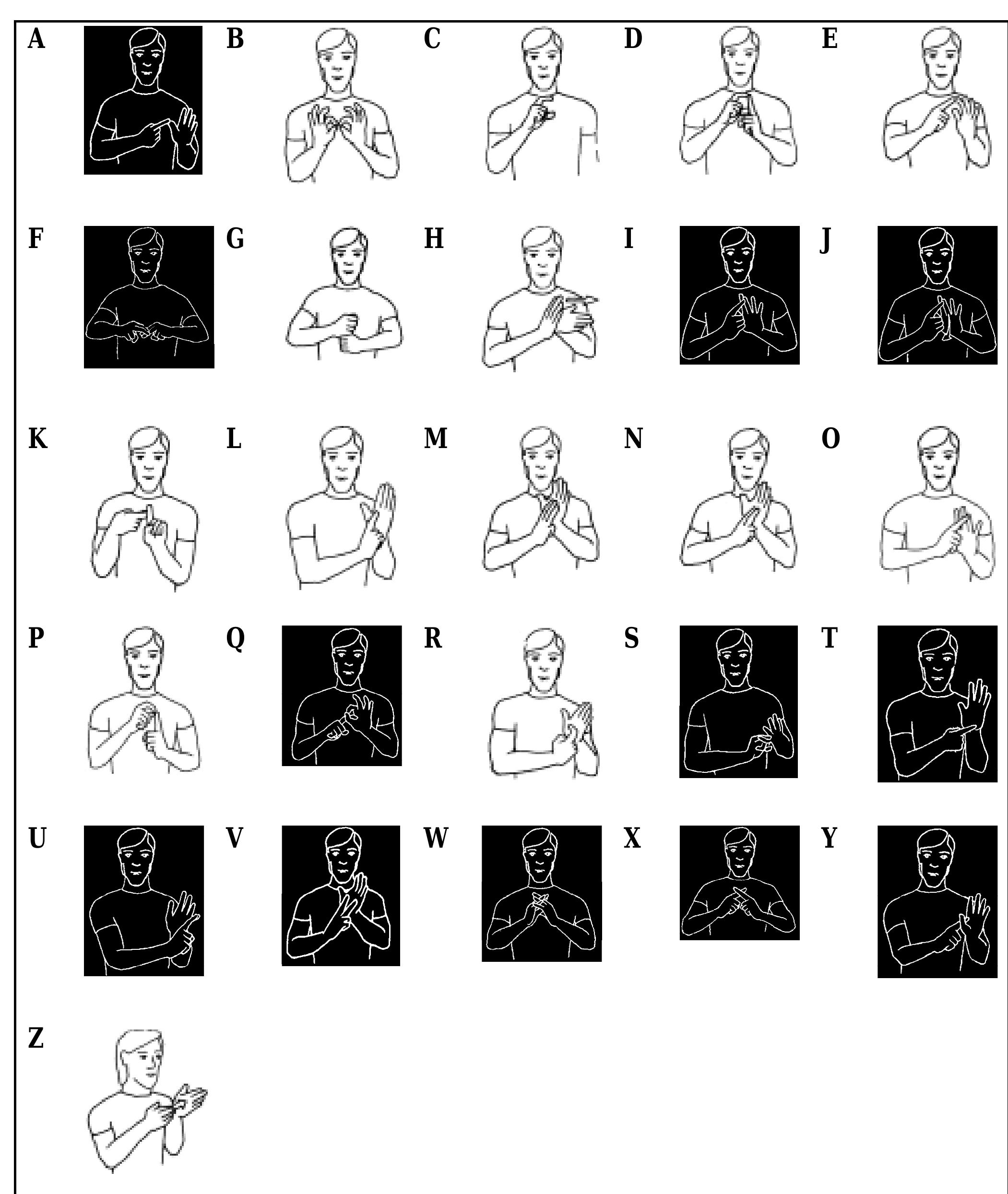 A B C D E

F G H I J

K L M N O

P Q R S T

U V W X Y

Z