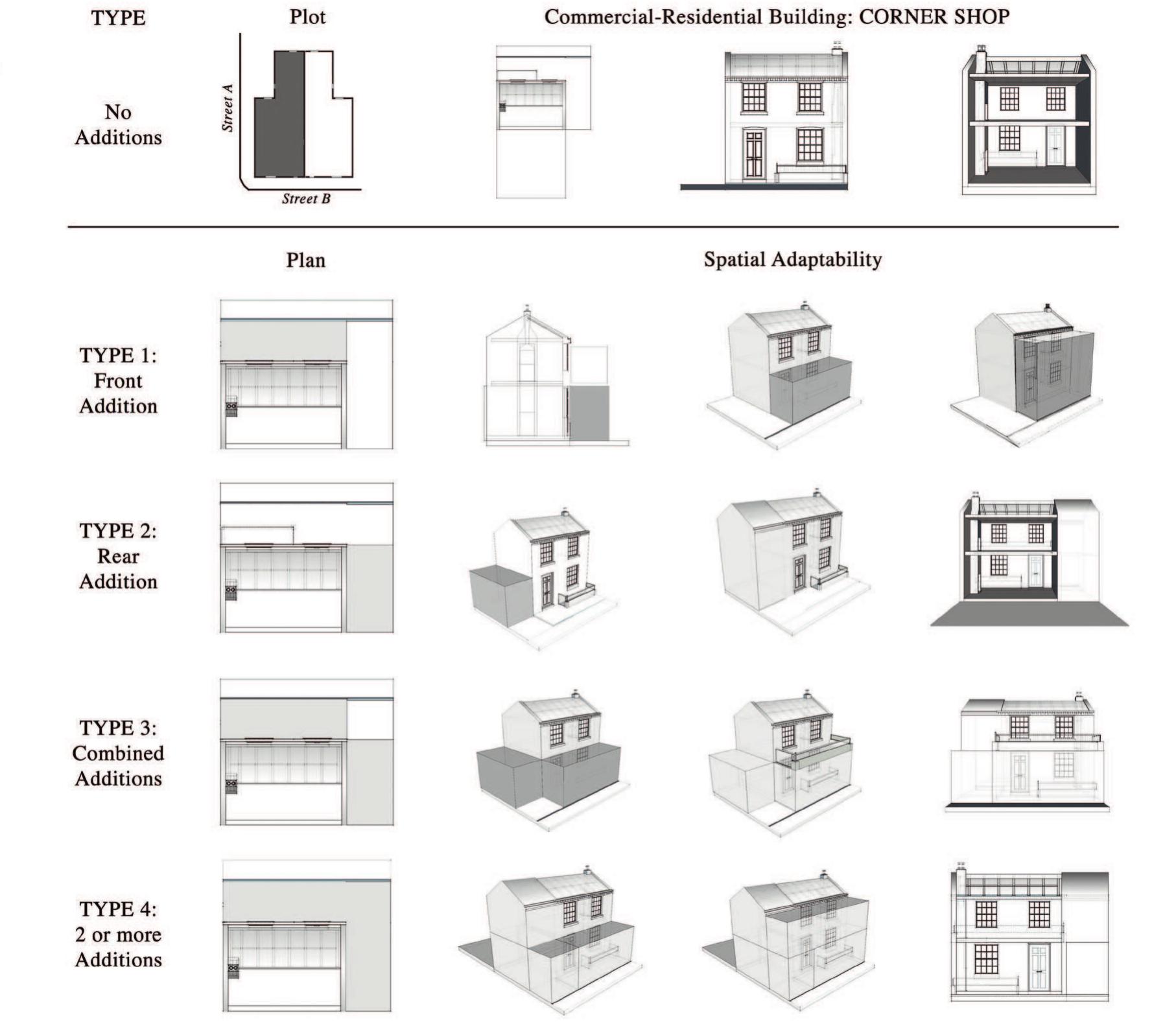 TYPE

Plot

Commercial-Residential Building: CORNER SHOP

No Additions

Street A

Street B

Plan

Spatial Adaptability

TYPE 1: Front Addition

TYPE 2: Rear Addition

TYPE 3: Combined Additions

TYPE 4: 2 or more Additions