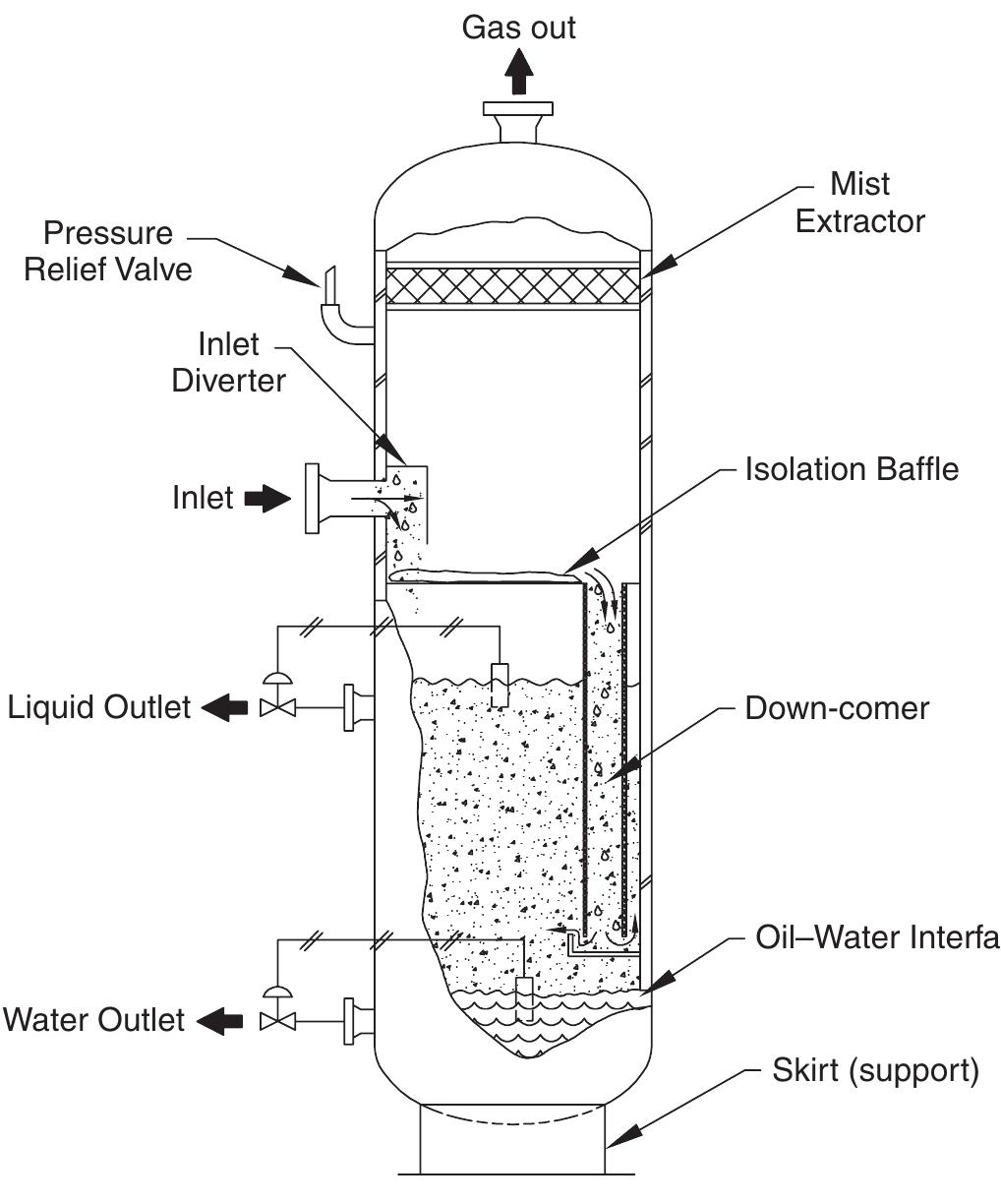 Gas out

Mist Extractor

Pressure Relief Valve

Inlet Diverter

Inlet

Isolation Baffle

Liquid Outlet

Down-comer

Oil–Water Interfa

Water Outlet

Skirt (support)