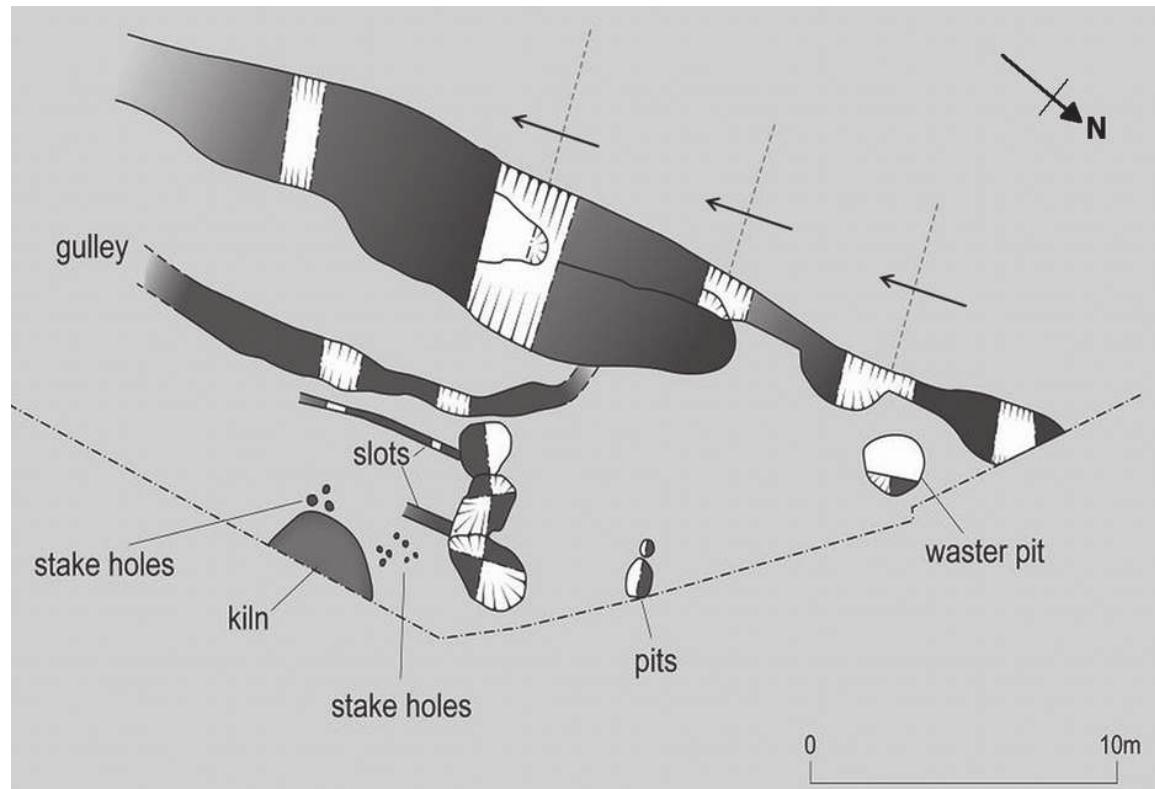 N

gulley

slots

stake holes

kiln

stake holes

pits

waster pit

0

10m