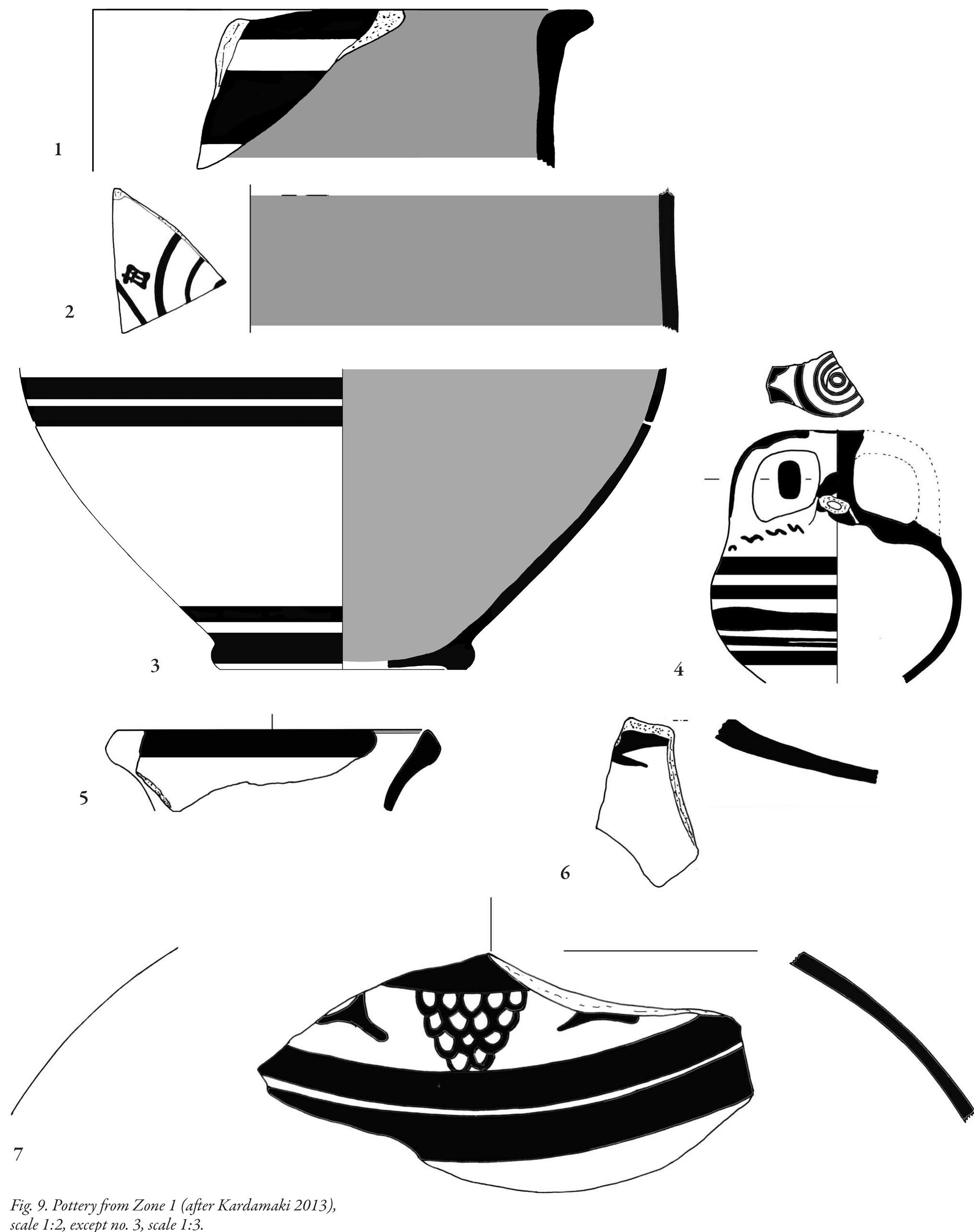 1

2

3

4

5

6

7

Fig. 9. Pottery from Zone 1 (after Kardamaki 2013), scale 1:2, except no. 3, scale 1:3.