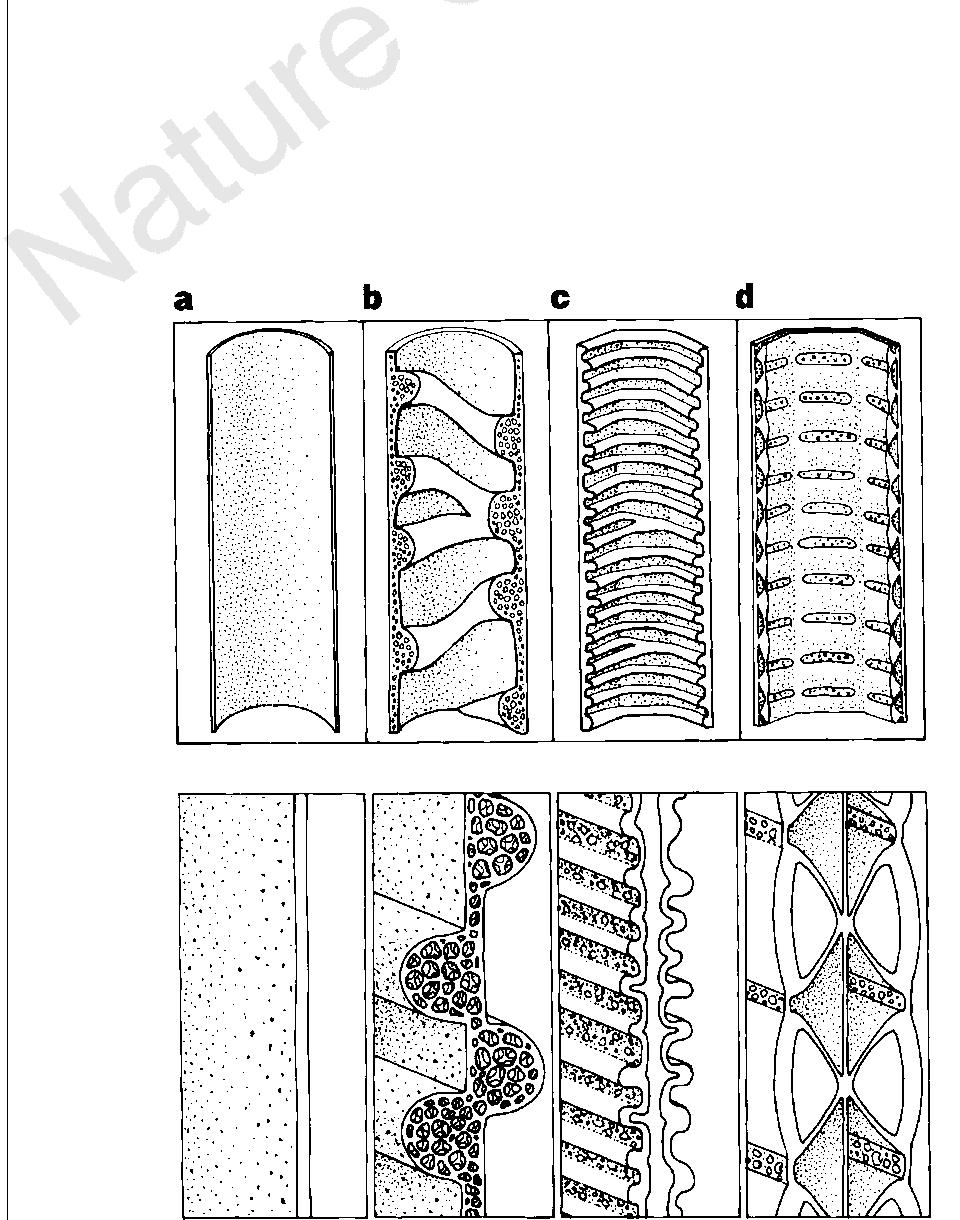 Nature

a b c d