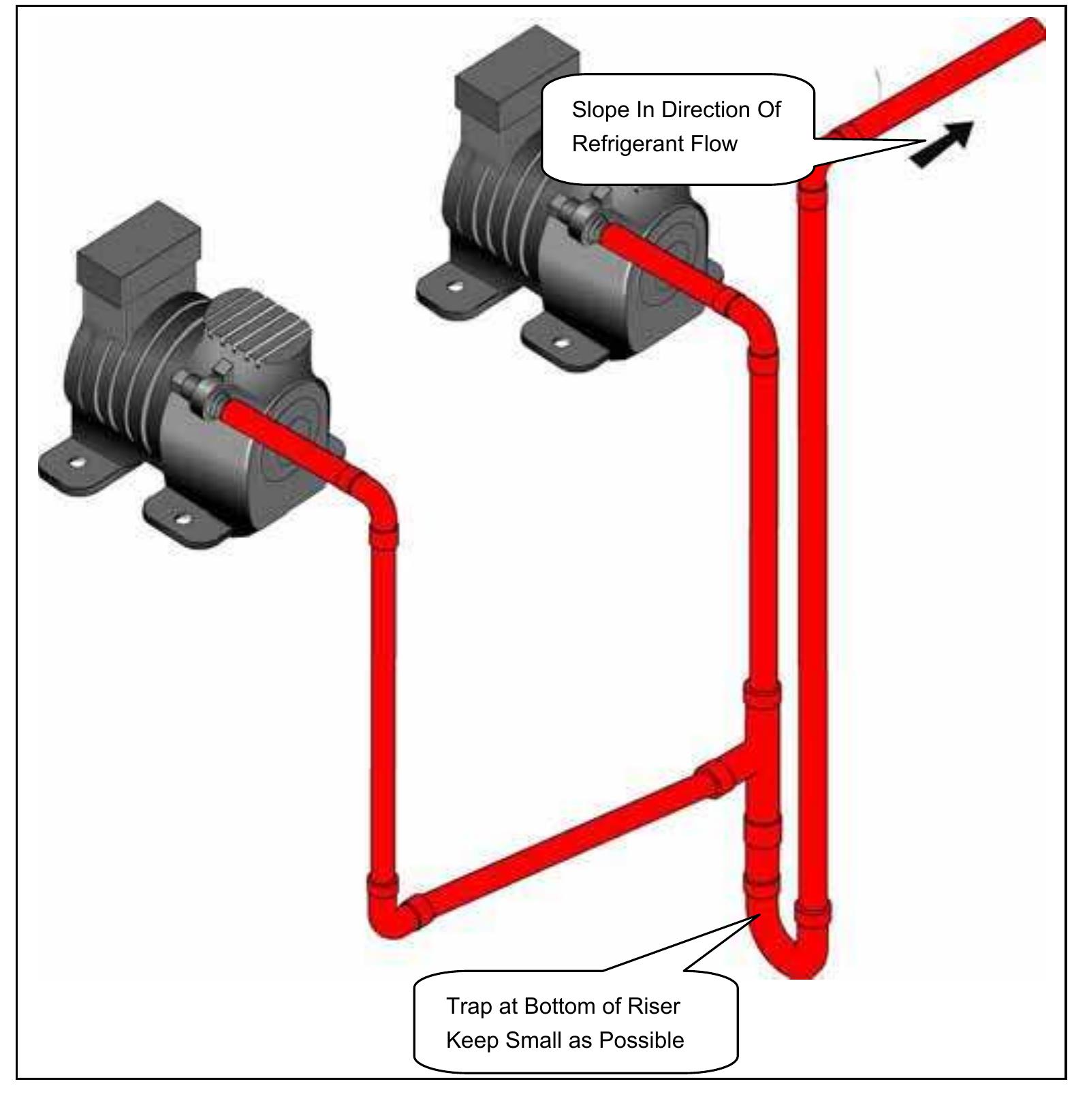 Slope In Direction Of Refrigerant Flow

Trap at Bottom of Riser
Keep Small as Possible