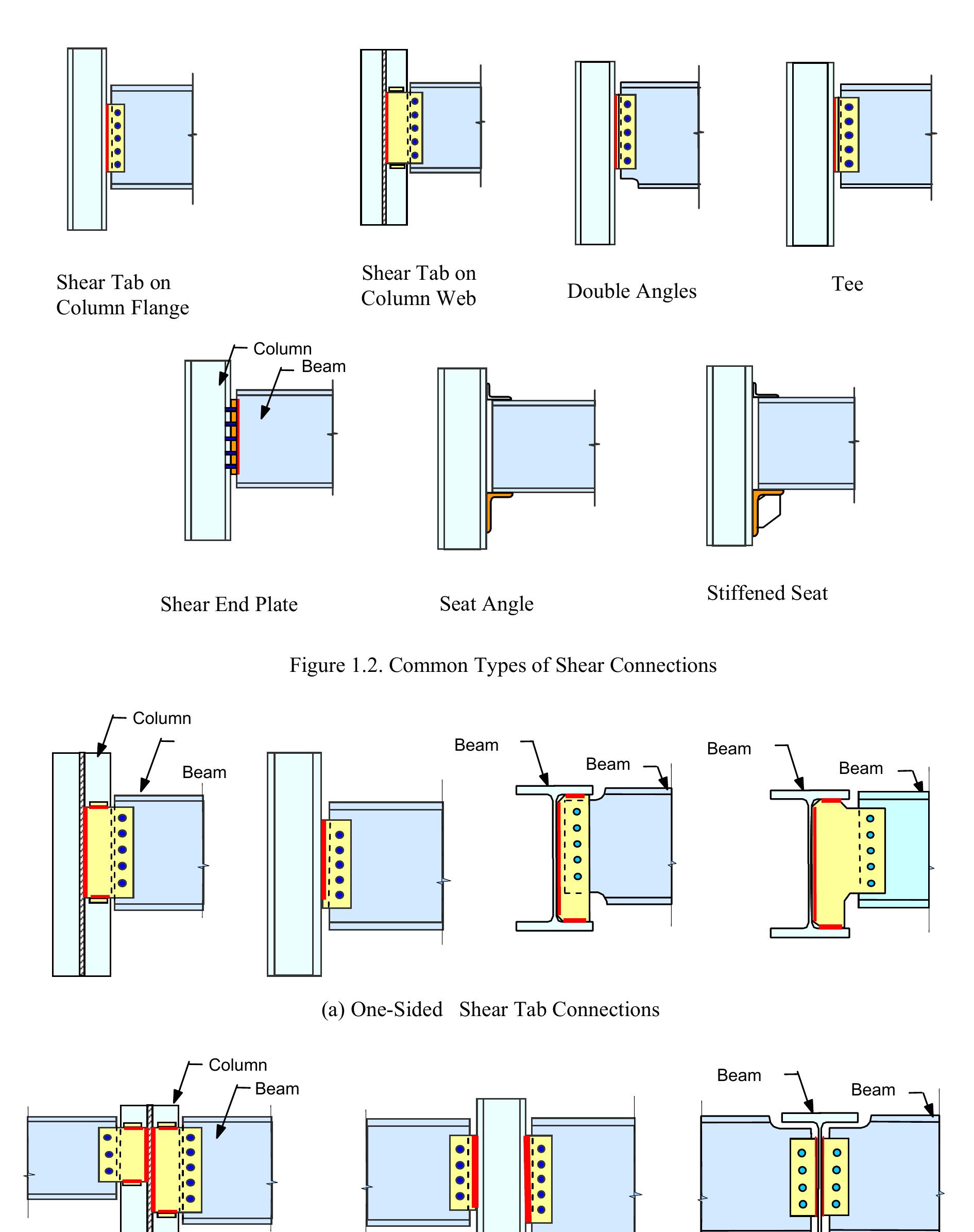 Shear Tab on Column Flange

Shear Tab on Column Web

Double Angles

Tee

Column

Beam

Shear End Plate

Seat Angle

Stiffened Seat

Figure 1.2. Common Types of Shear Connections

Column

Beam

Beam

Beam

Beam

Beam

(a) One-Sided Shear Tab Connections

Column

Beam

Beam

Beam