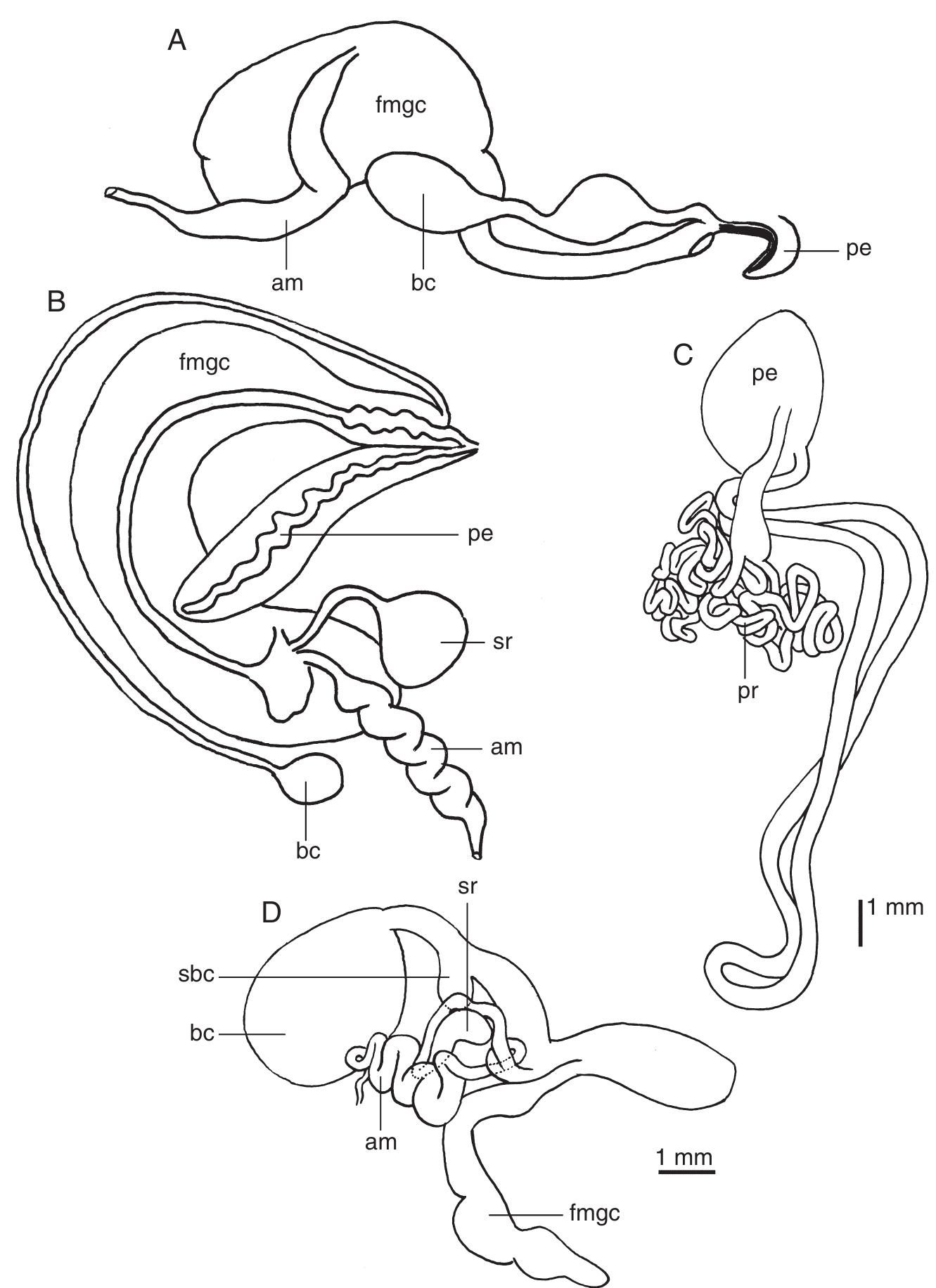 A

fmgc

am

bc

pe

B

fmgc

pe

sr

am

bc

C

pe

pr

1 mm

D

sr

sbc

bc

am

1 mm

fmgc