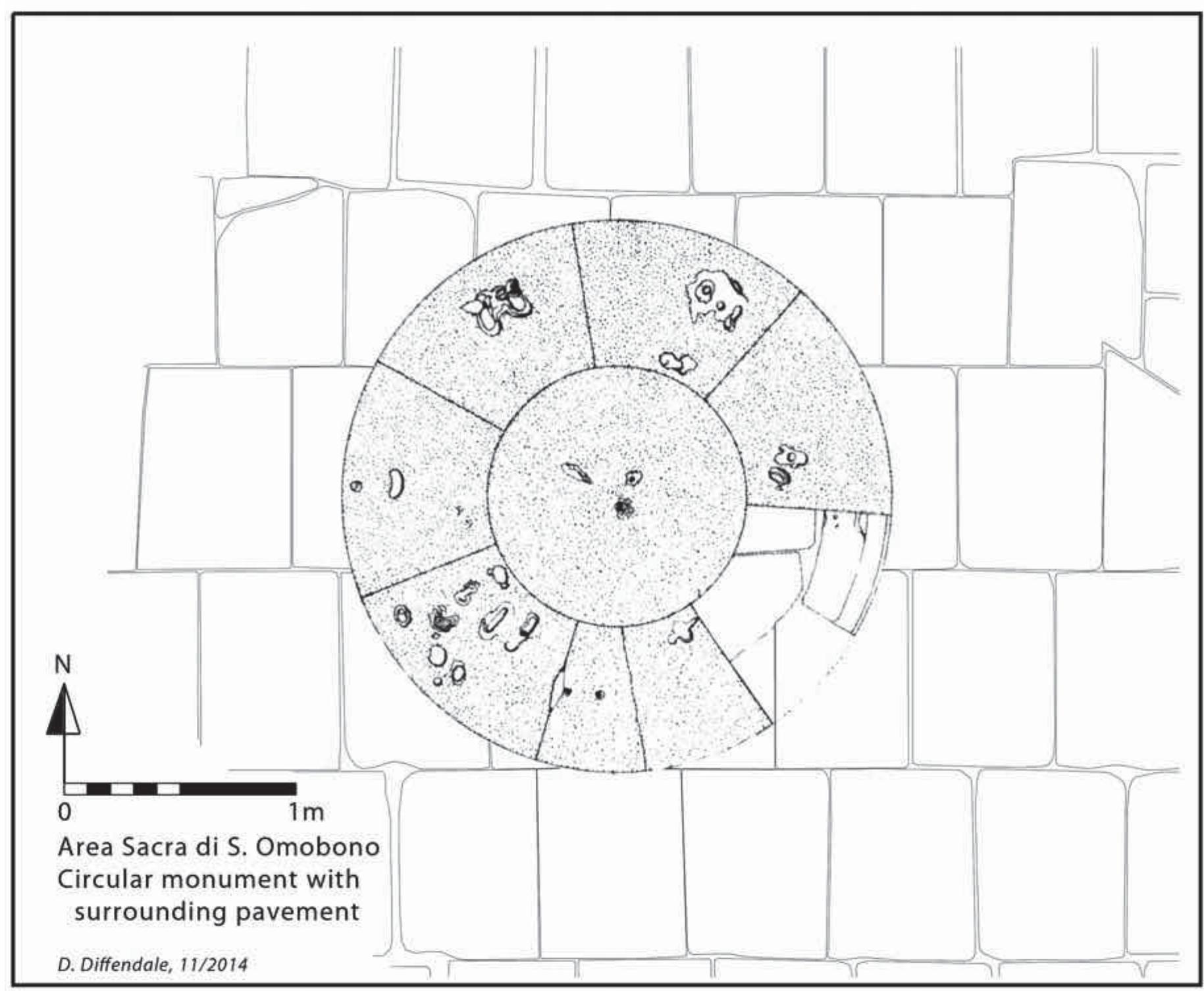 N

0 1m

Area Sacra di S. Omobono
Circular monument with surrounding pavement

D. Diffendale, 11/2014