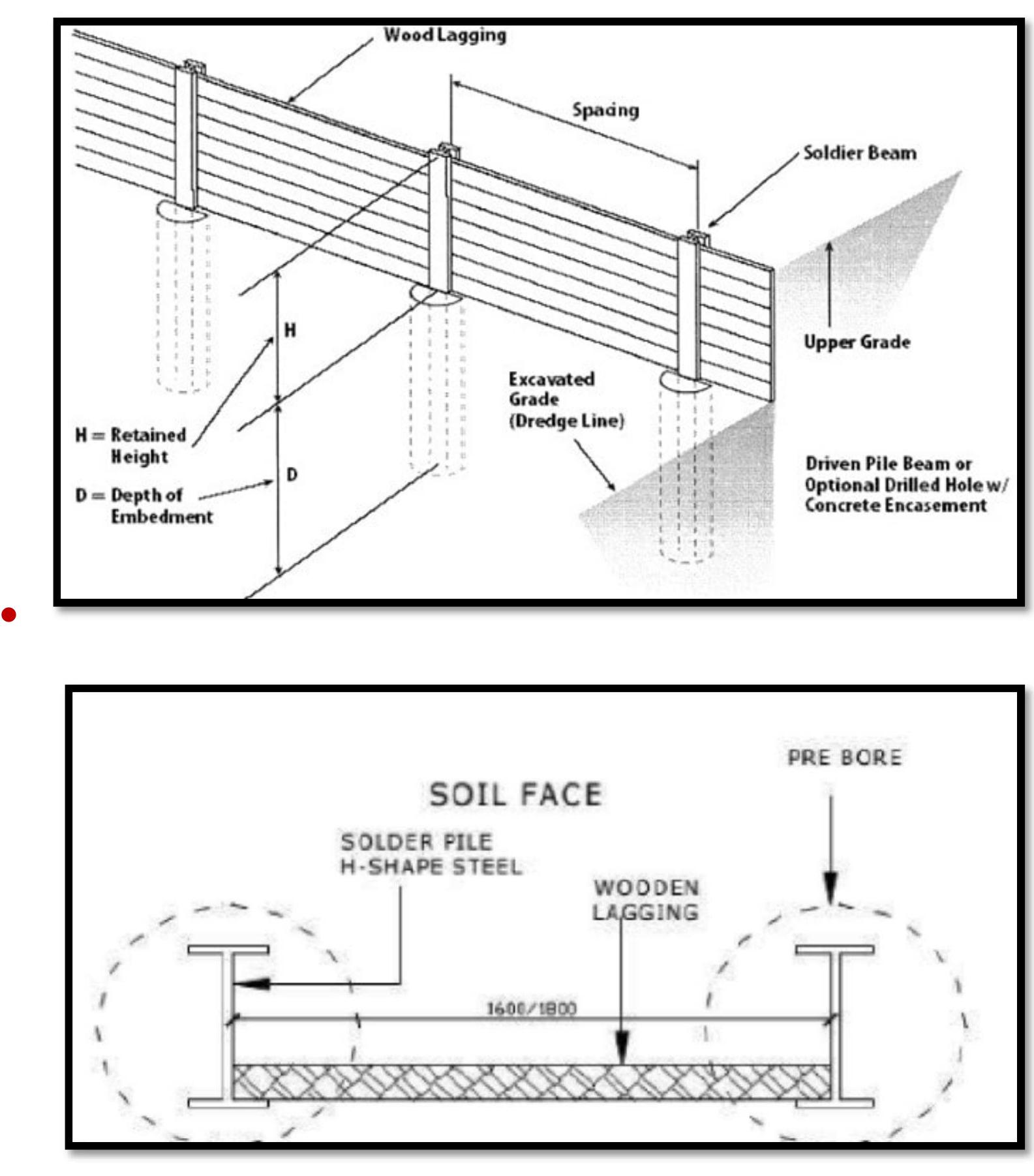 Wood Lagging

Spacing

Soldier Beam

Upper Grade

H

D

H = Retained Height

D = Depth of Embedment

Excavated Grade (Dredge Line)

Driven Pile Beam or Optional Drilled Hole w/ Concrete Encasement

PRE BORE

SOIL FACE

SOLDER PILE H-SHAPE STEEL

WOODEN LAGGING

1600/1800