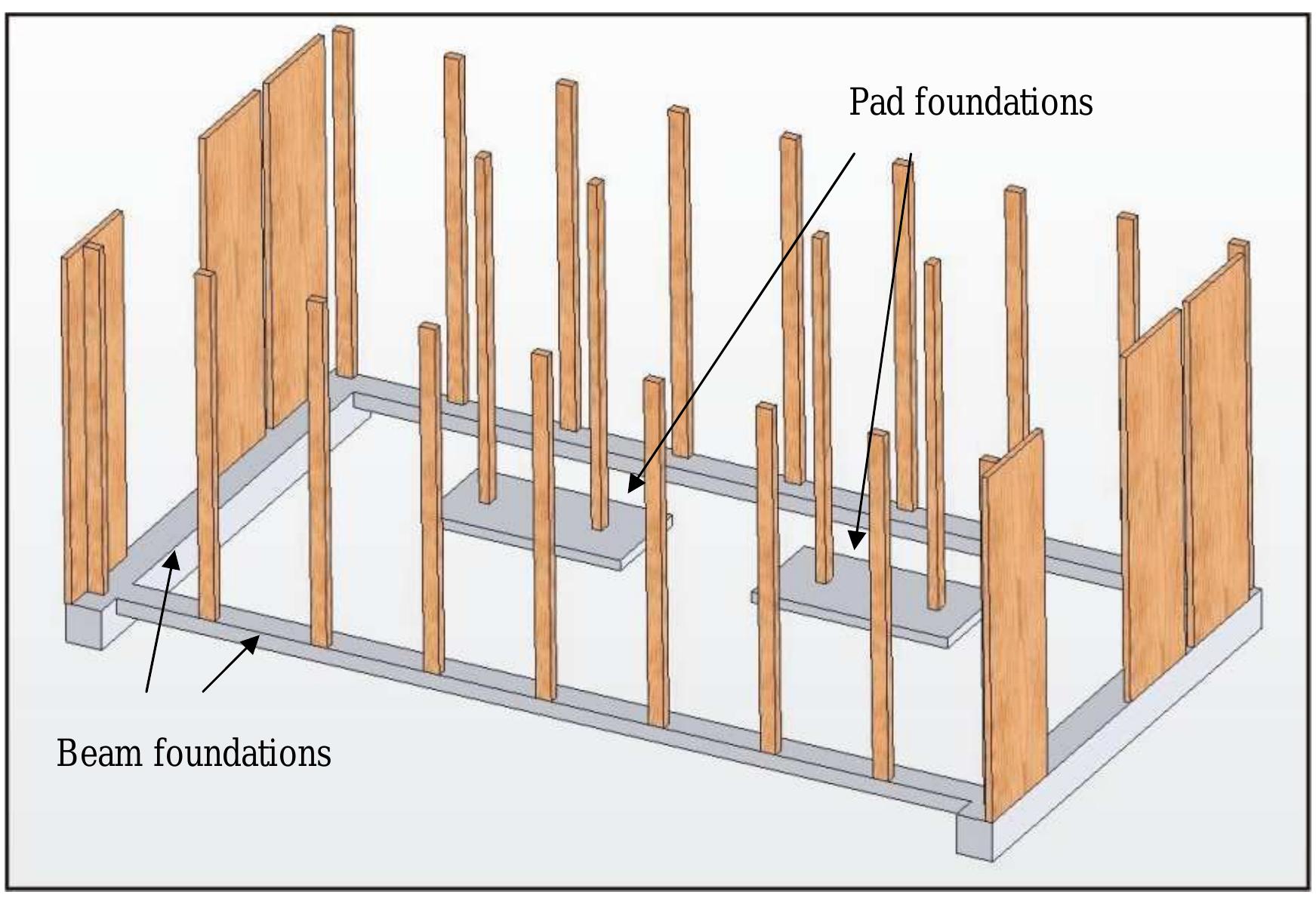 Pad foundations

Beam foundations