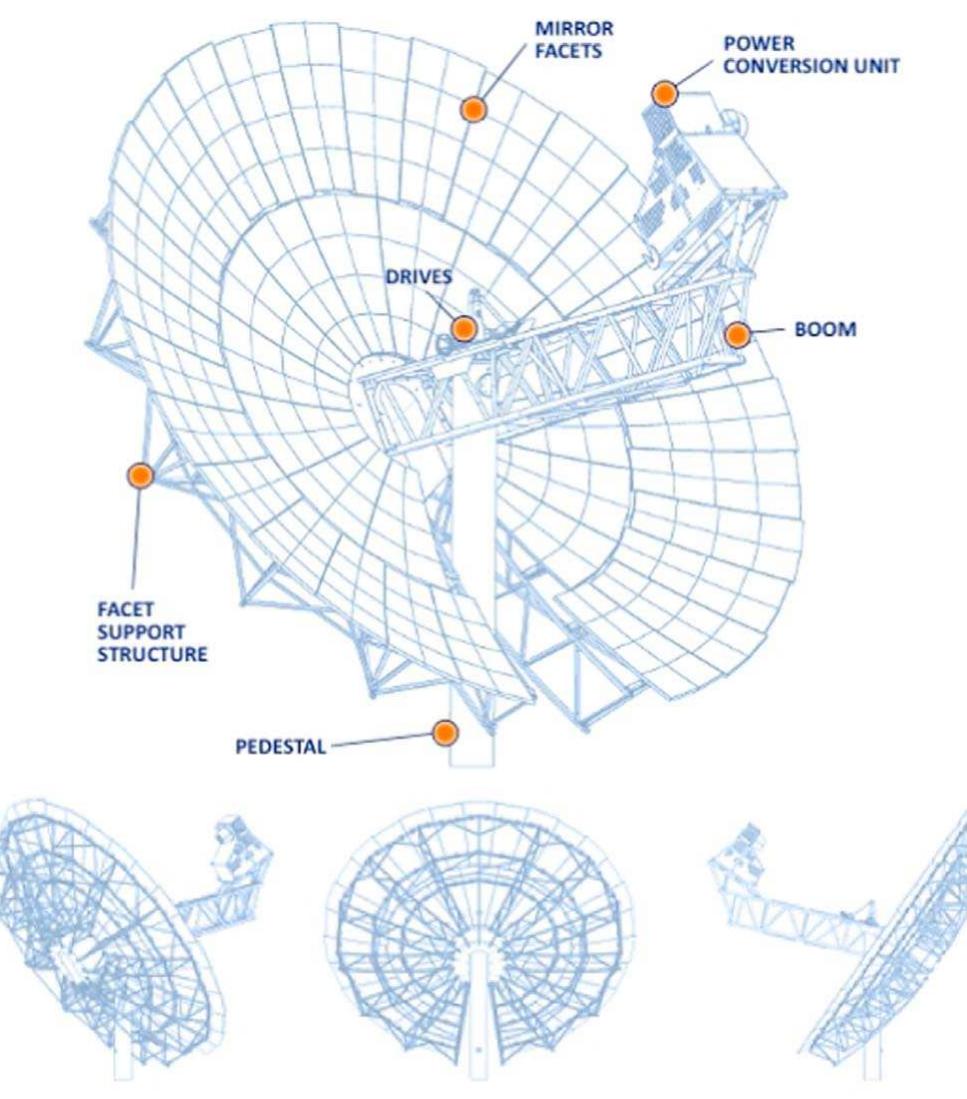 MIRROR FACETS

POWER CONVERSION UNIT

DRIVES

BOOM

FACET SUPPORT STRUCTURE

PEDESTAL