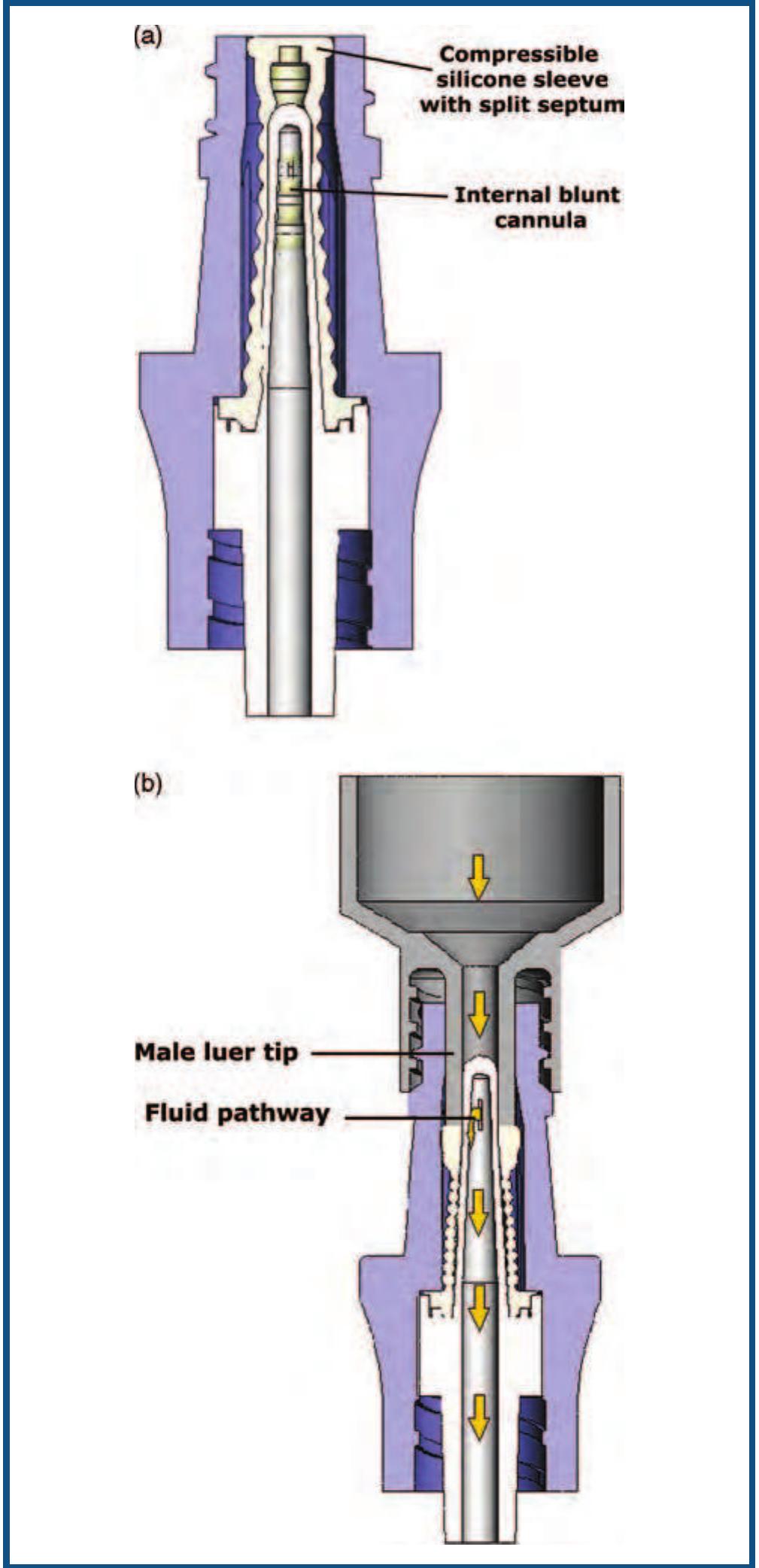 (a)

Compressible silicone sleeve with split septum

Internal blunt cannula

(b)

Male luer tip

Fluid pathway