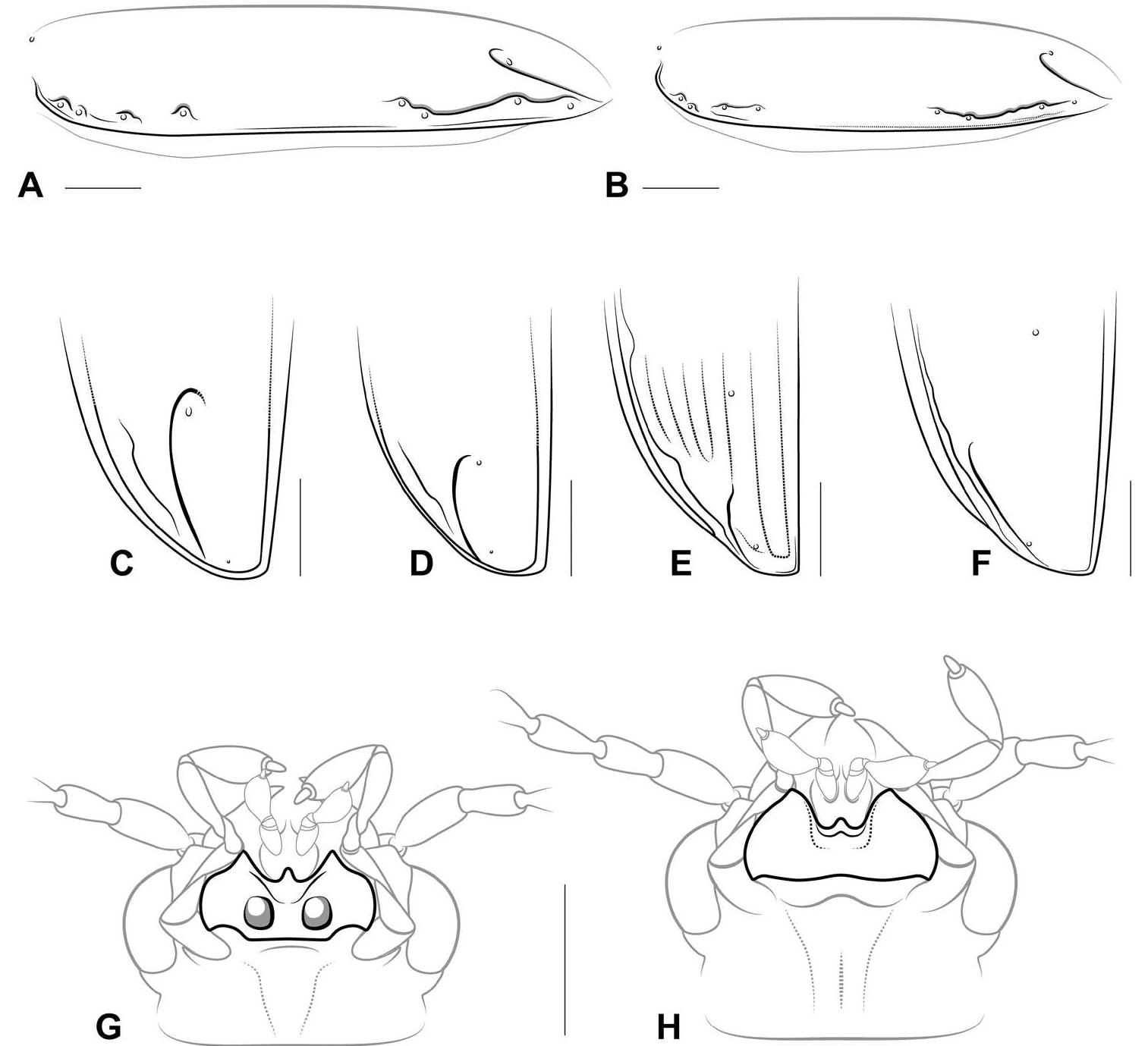 A

B

C

D

E

F

G

H