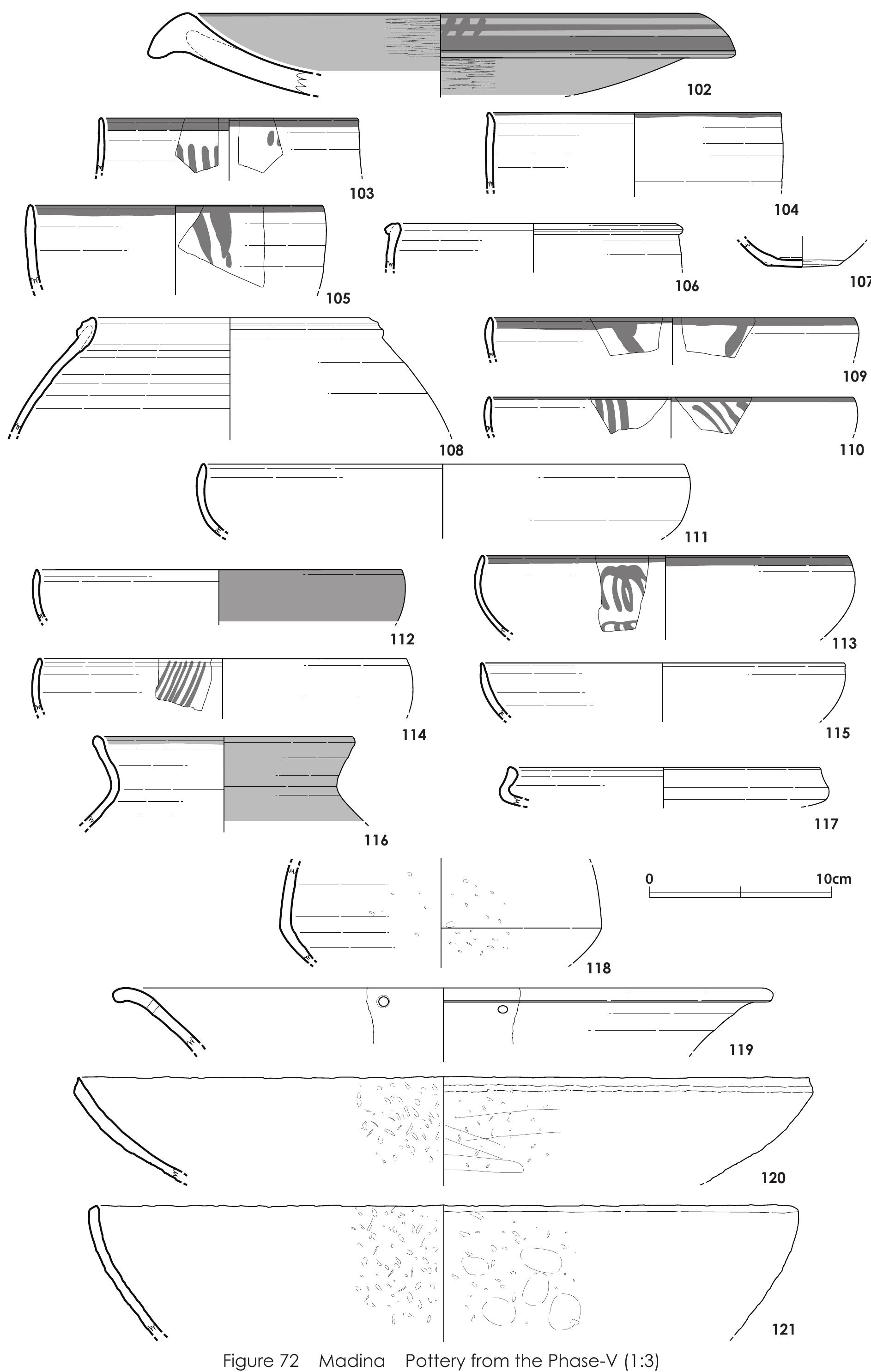 102

103

104

105

106

107

108

109

110

111

112

113

114

115

116

117

0 10cm

118

119

120

121

Figure 72 Madina Pottery from the Phase-V (1:3)