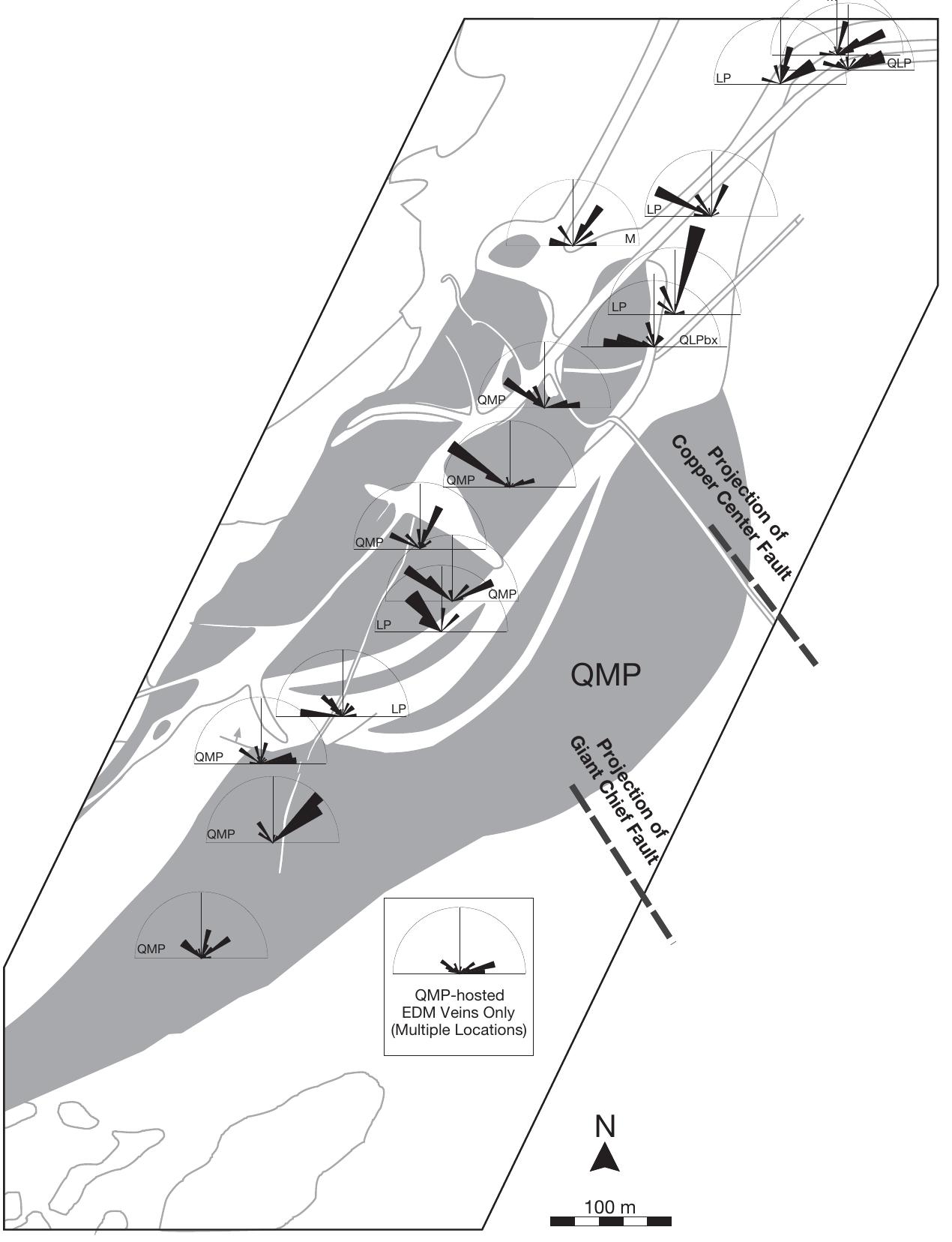 LP
QLP
LP
M
LP
QLPbx
QMP
QMP
QMP
QMP
LP
LP
QMP
QMP
QMP
QMP

Projection of Copper Center Fault

Projection of Giant Chief Fault

QMP-hosted EDM Veins Only (Multiple Locations)

N

100 m