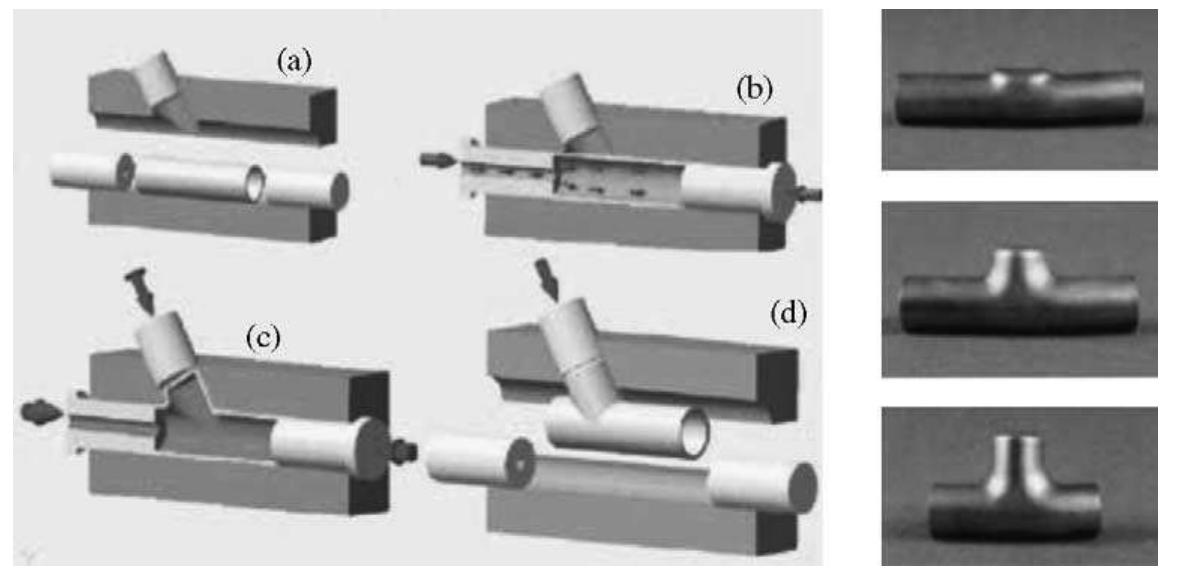 (a)
(b)
(c)
(d)