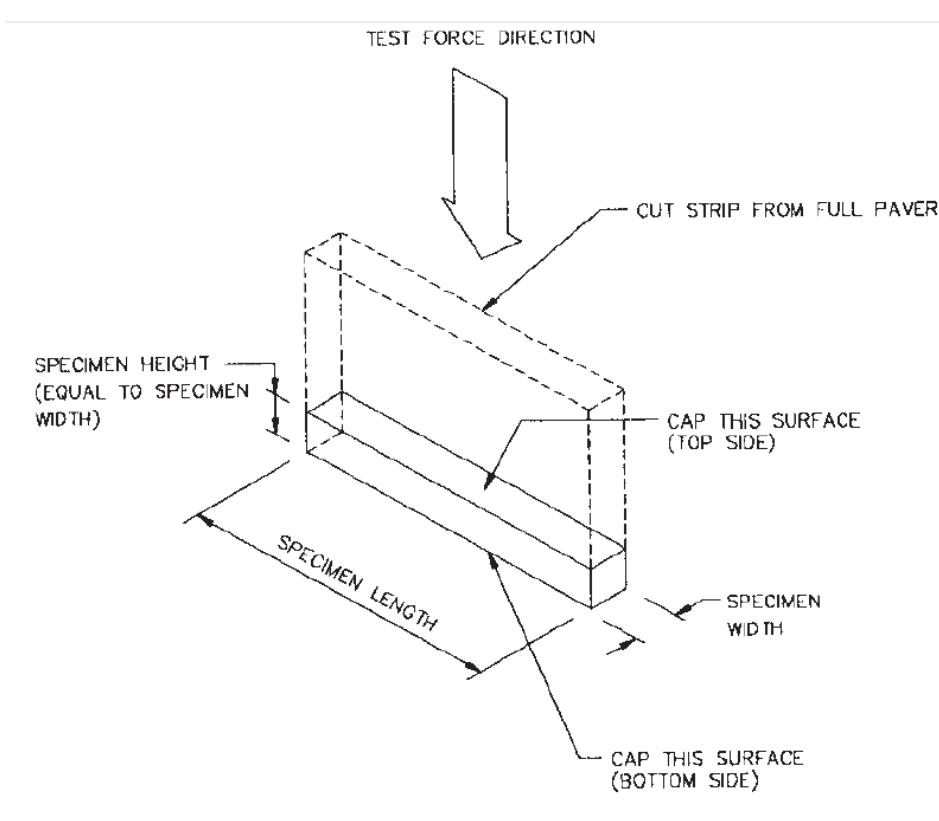 TEST FORCE DIRECTION

CUT STRIP FROM FULL PAVER

SPECIMEN HEIGHT (EQUAL TO SPECIMEN WIDTH)

CAP THIS SURFACE (TOP SIDE)

SPECIMEN LENGTH

SPECIMEN WIDTH

CAP THIS SURFACE (BOTTOM SIDE)