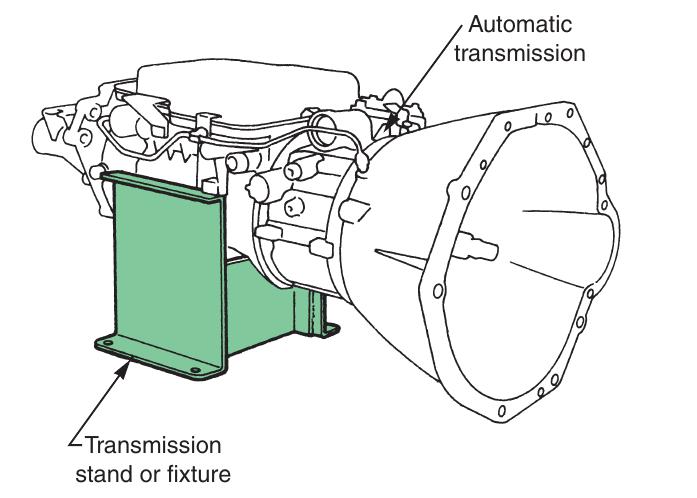 Automatic transmission

Transmission stand or fixture