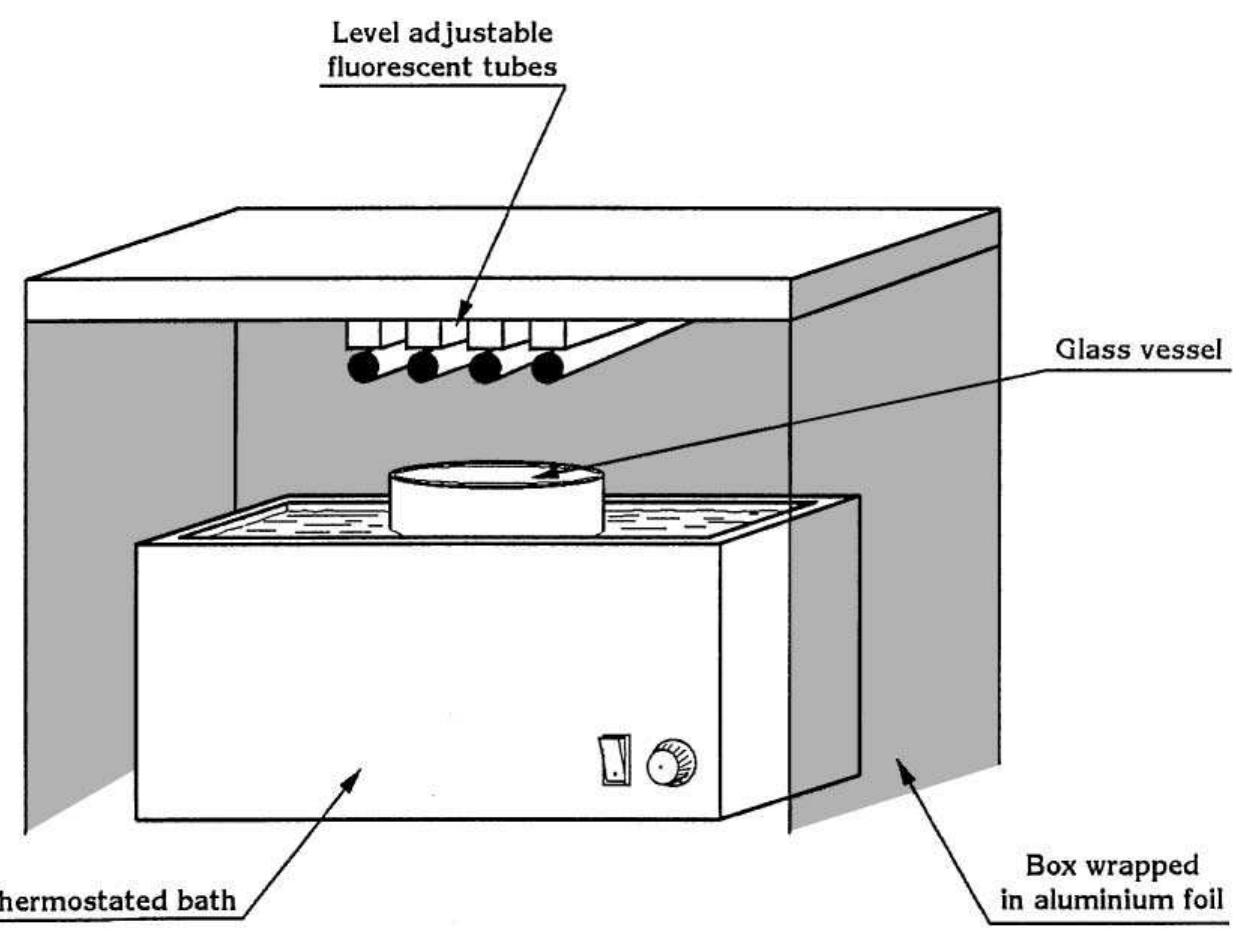 Level adjustable fluorescent tubes

Glass vessel

hermostated bath

Box wrapped in aluminium foil