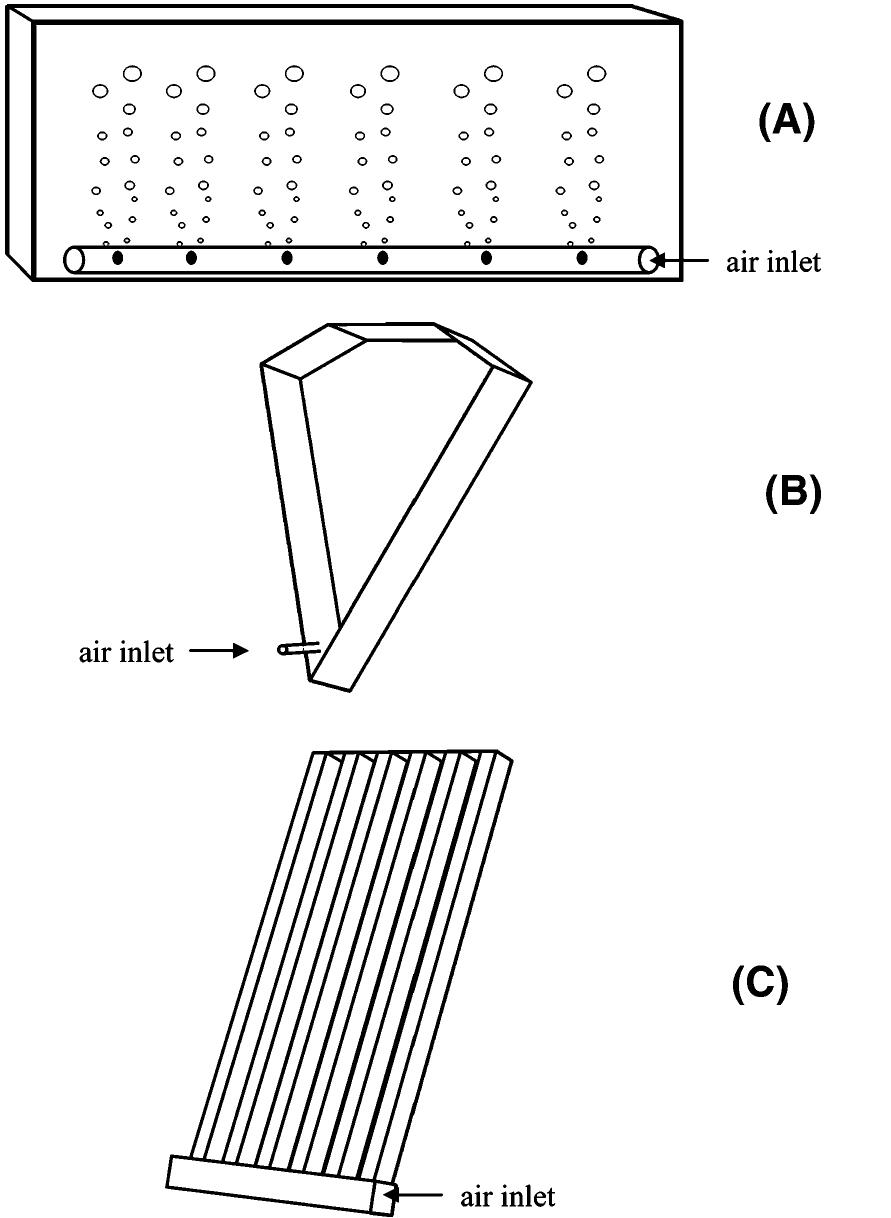 (A)

air inlet

(B)

air inlet

(C)

air inlet