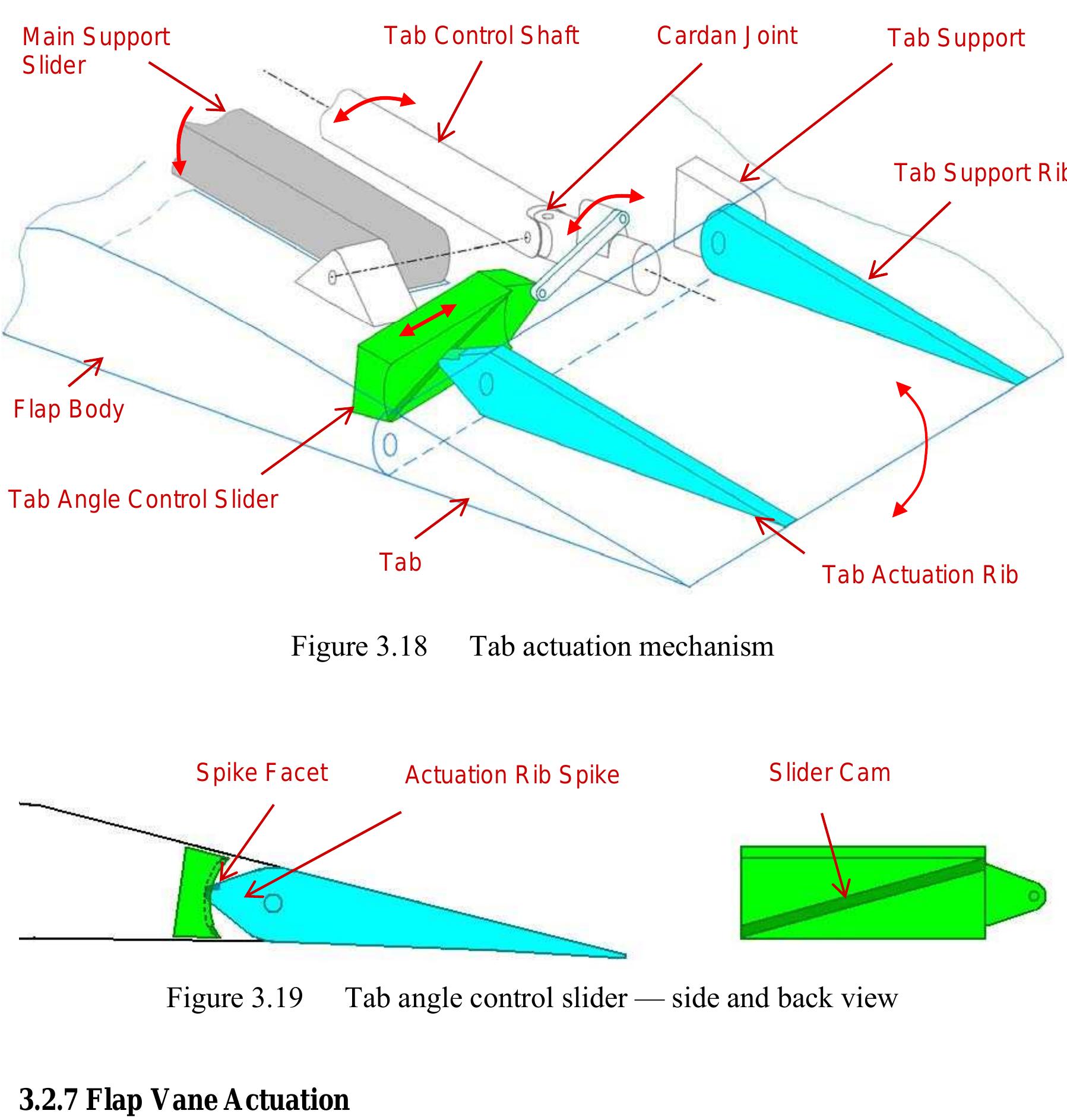 Main Support Slider

Tab Control Shaft

Cardan Joint

Tab Support

Tab Support Rib

Flap Body

Tab Angle Control Slider

Tab

Tab Actuation Rib

Figure 3.18 Tab actuation mechanism

Spike Facet

Actuation Rib Spike

Slider Cam

Figure 3.19 Tab angle control slider — side and back view

3.2.7 Flap Vane Actuation