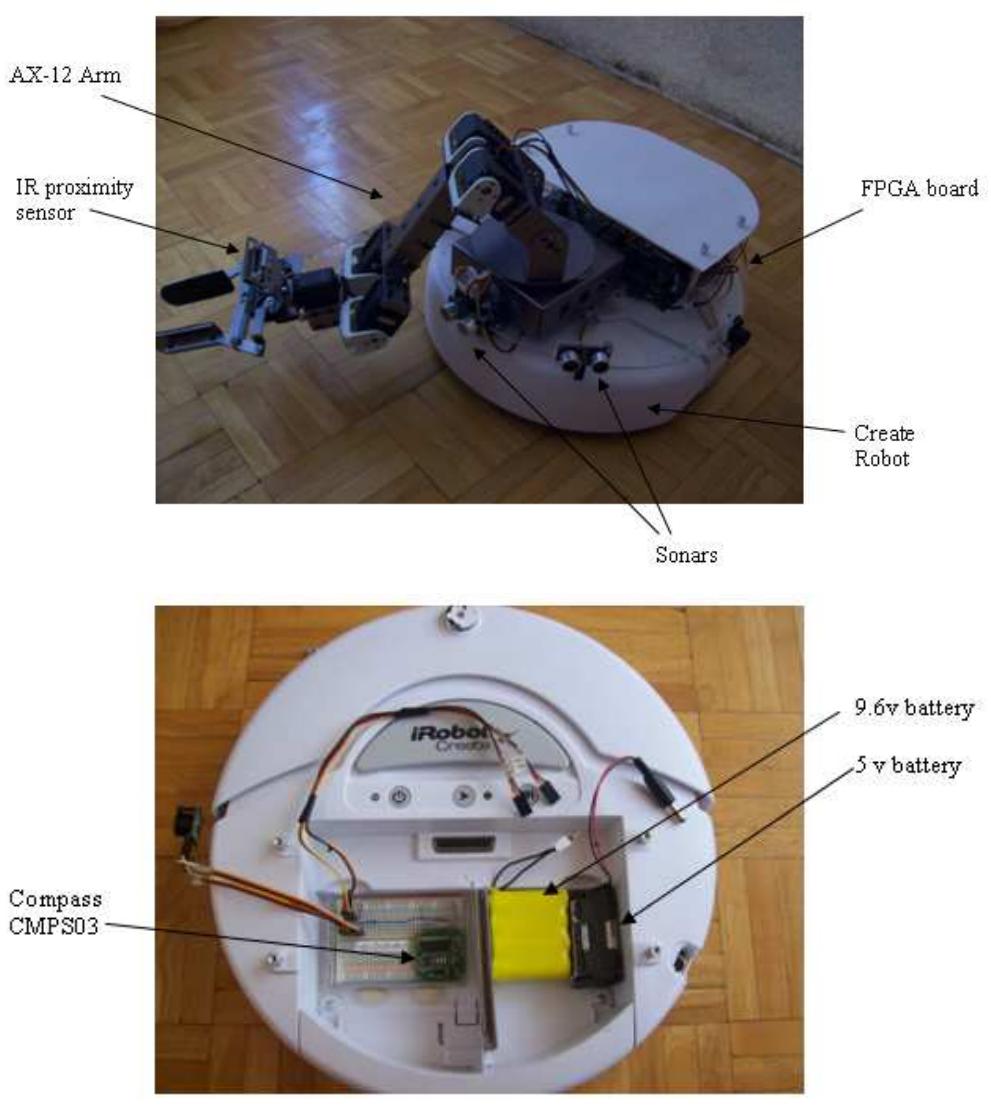 AX-12 Arm

IR proximity sensor

FPGA board

Create Robot

Sonars

iRobot Create

9.6v battery

5 v battery

Compass CMPS03