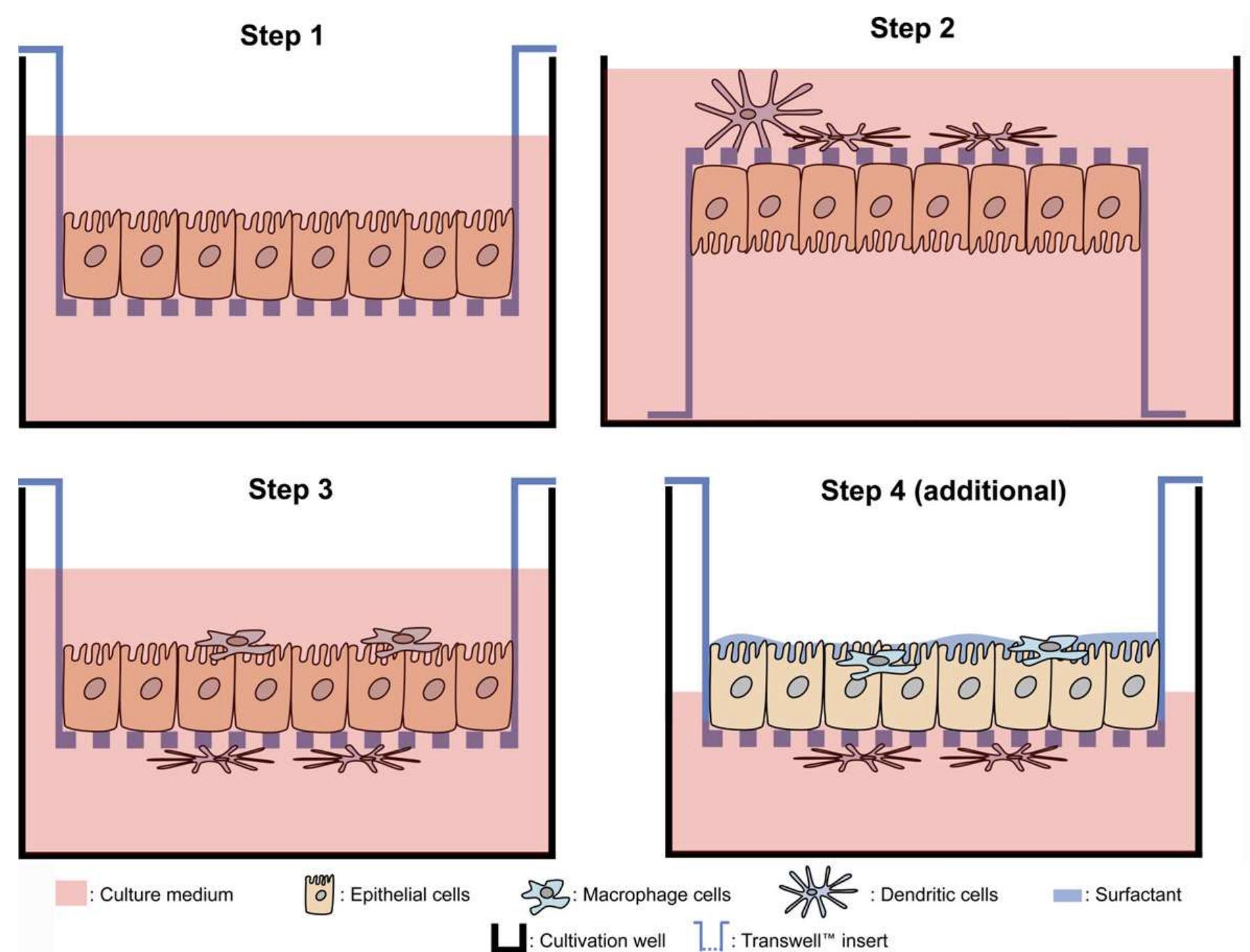 Step 1

Step 2

Step 3

Step 4 (additional)

: Culture medium
: Epithelial cells
: Macrophage cells
: Dendritic cells
: Surfactant
: Cultivation well
: Transwell™ insert