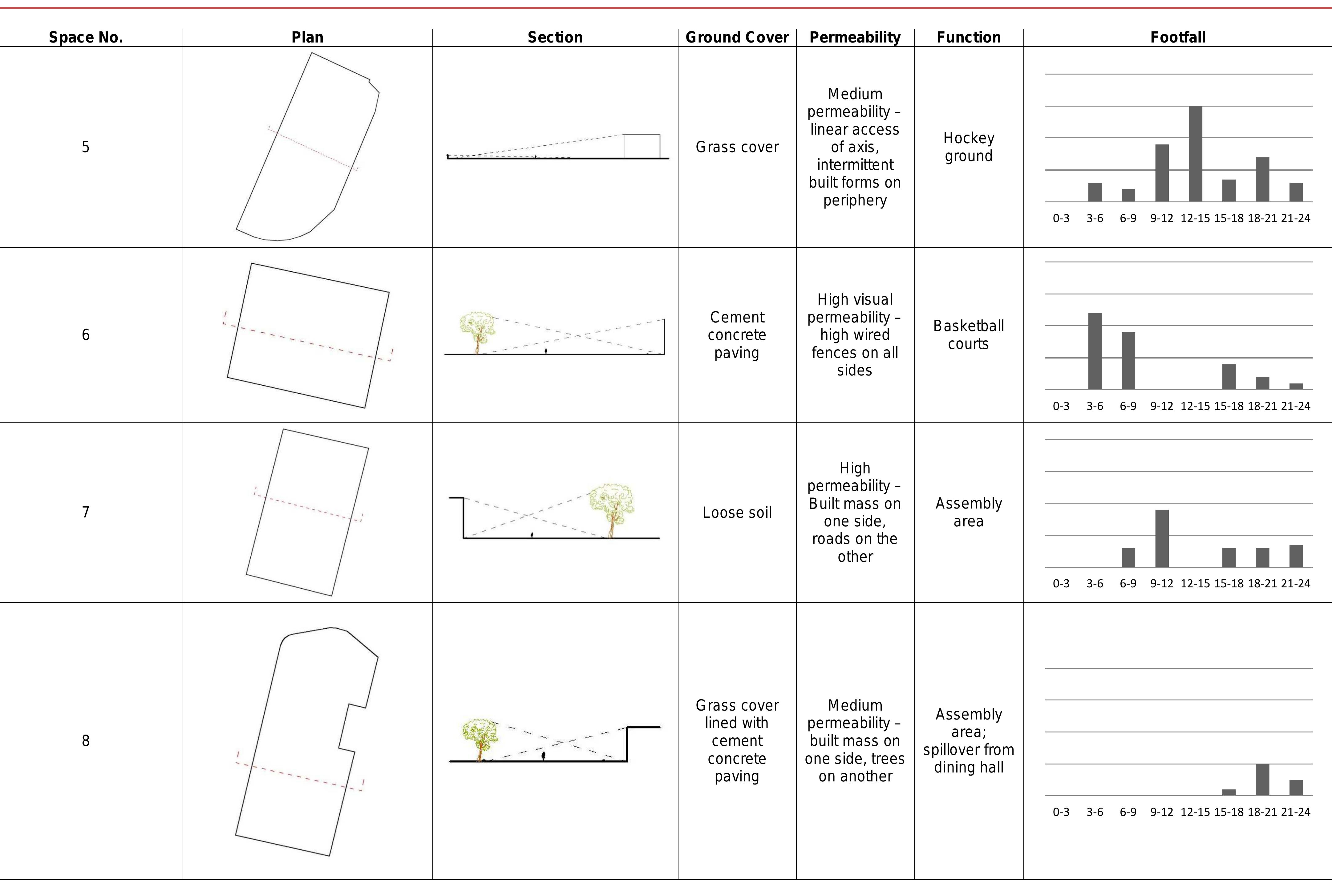 | Space No. | Plan | Section | Ground Cover | Permeability | Function | Footfall |
|---|---|---|---|---|---|---|
| 5 | | | Grass cover | Medium permeability – linear access of axis, intermittent built forms on periphery | Hockey ground | 0-3 3-6 6-9 9-12 12-15 15-18 18-21 21-24 |
| 6 | | | Cement concrete paving | High visual permeability – high wired fences on all sides | Basketball courts | 0-3 3-6 6-9 9-12 12-15 15-18 18-21 21-24 |
| 7 | | | Loose soil | High permeability – Built mass on one side, roads on the other | Assembly area | 0-3 3-6 6-9 9-12 12-15 15-18 18-21 21-24 |
| 8 | | | Grass cover lined with cement concrete paving | Medium permeability – built mass on one side, trees on another | Assembly area; spillover from dining hall | 0-3 3-6 6-9 9-12 12-15 15-18 18-21 21-24 |