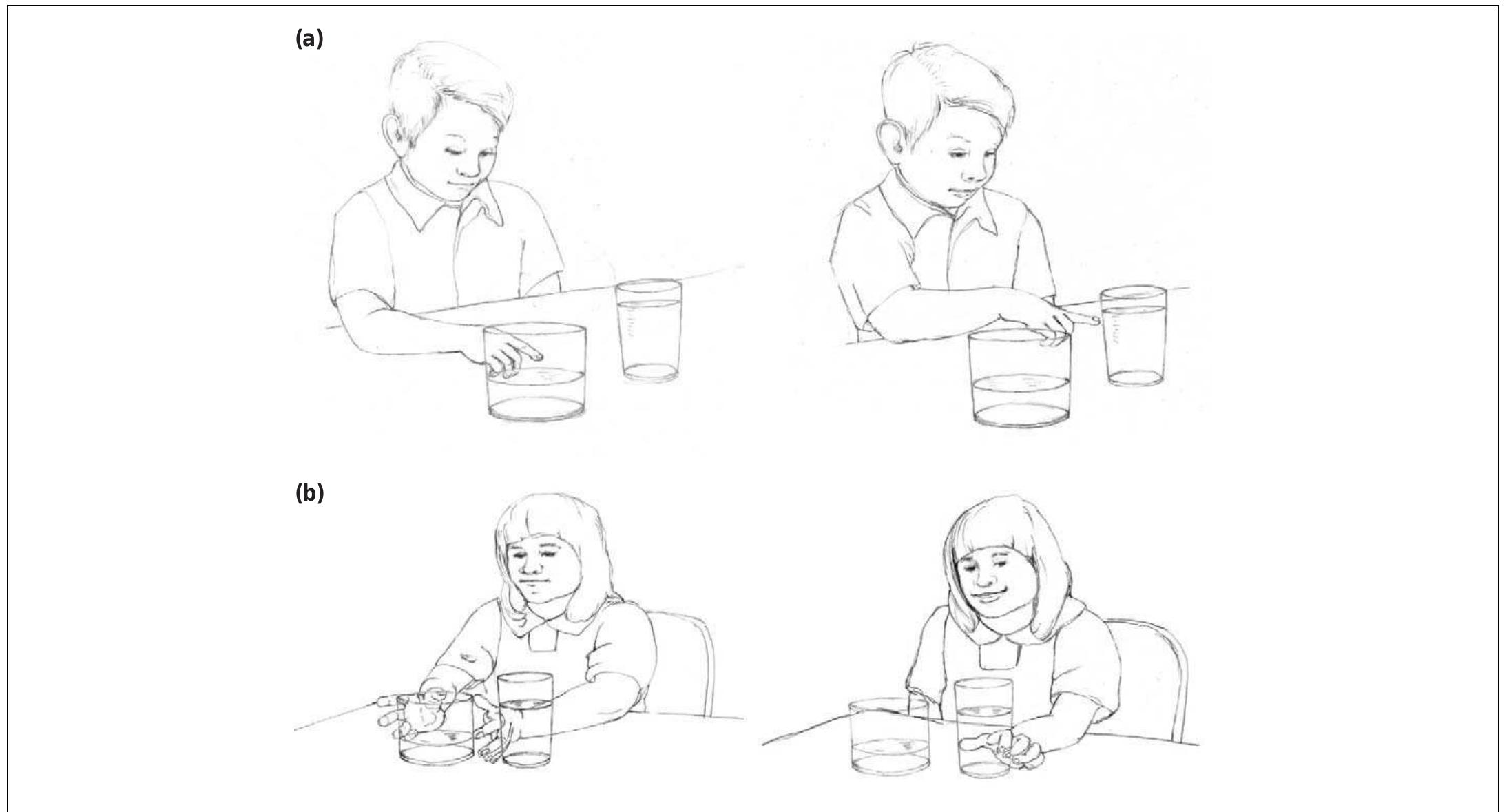 (a)

(b)