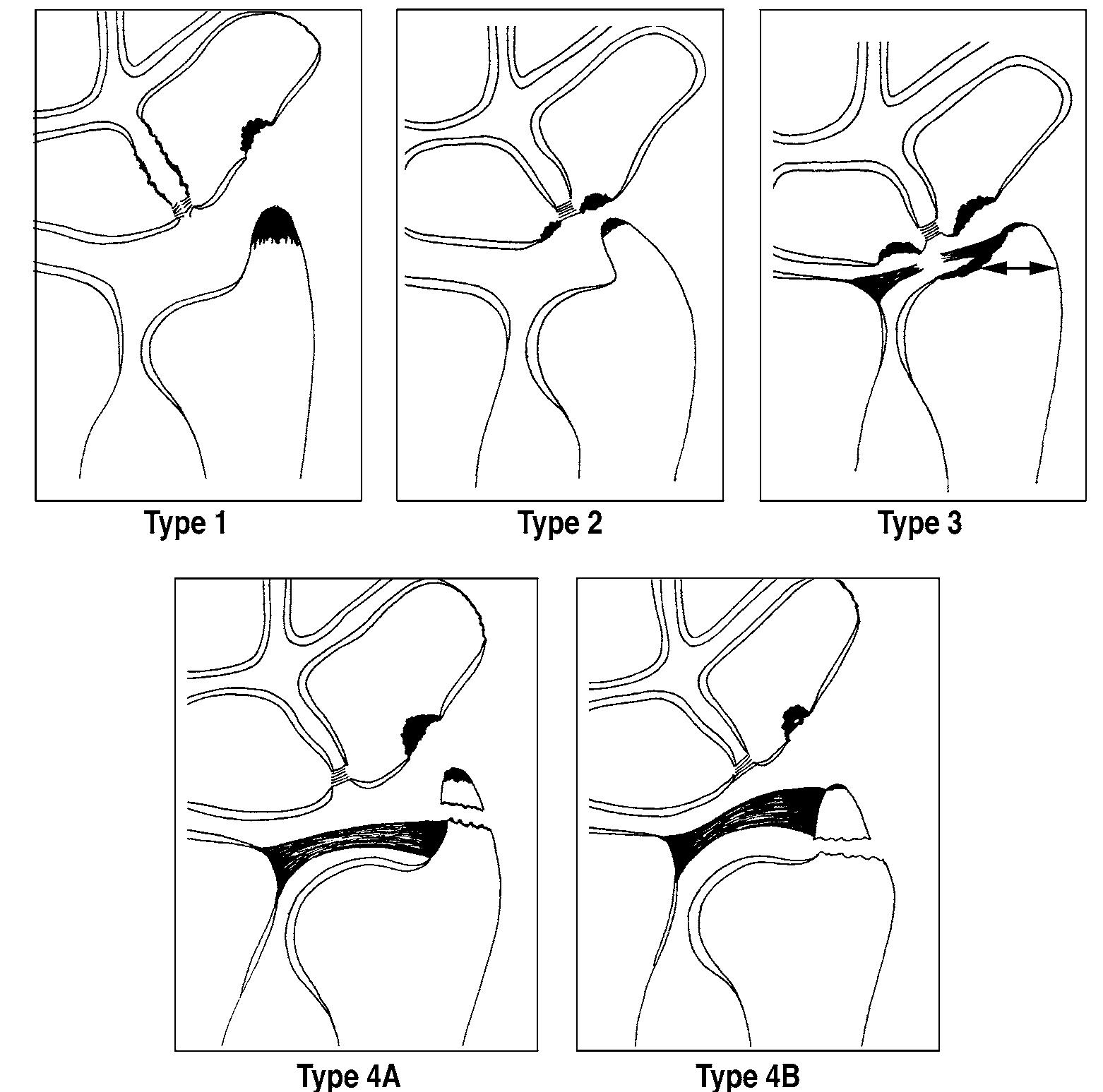 Type 1

Type 2

Type 3

Type 4A

Type 4B