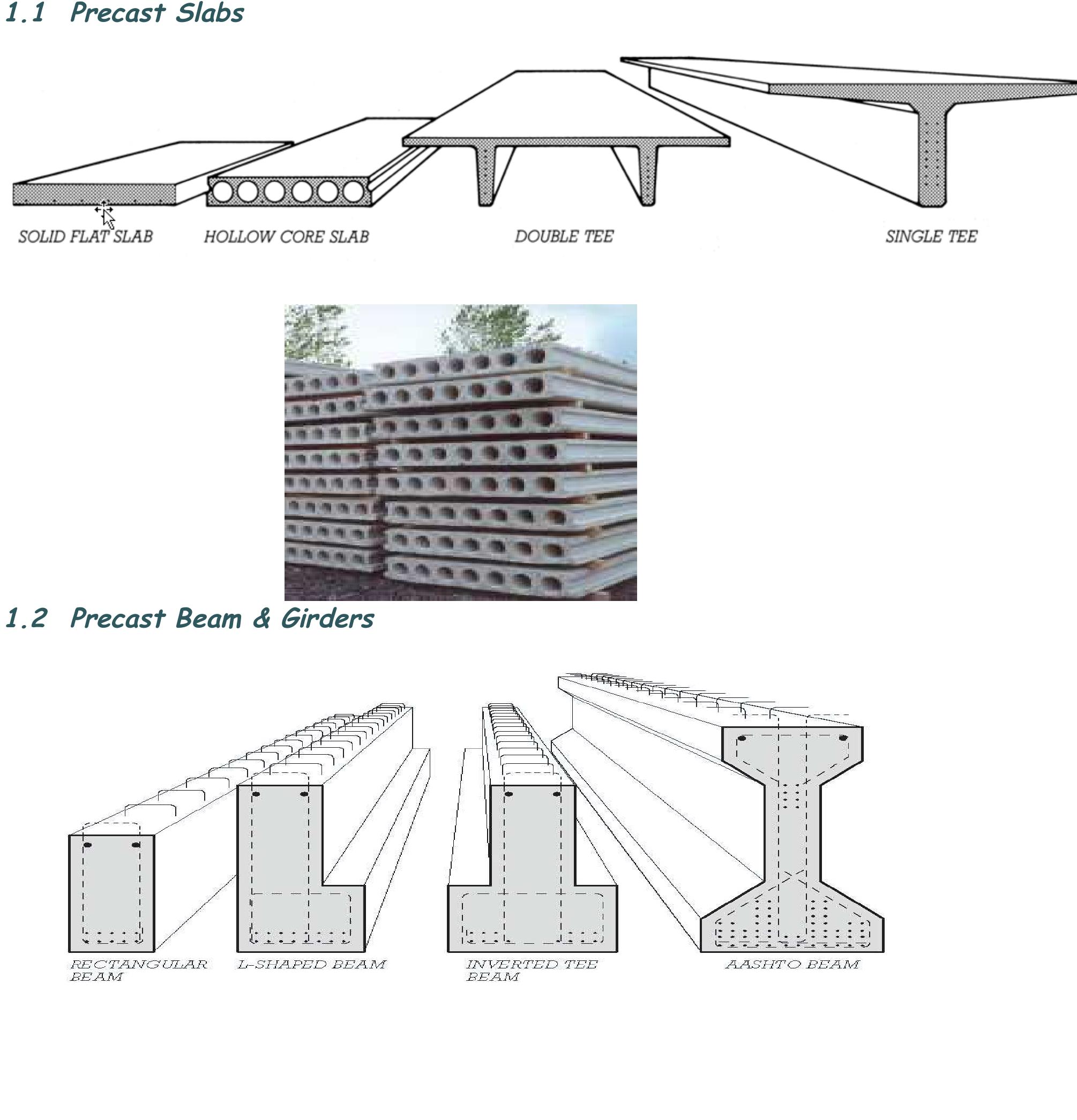 1.1 Precast Slabs

SOLID FLAT SLAB

HOLLOW CORE SLAB

DOUBLE TEE

SINGLE TEE

1.2 Precast Beam & Girders

RECTANGULAR BEAM

L-SHAPED BEAM

INVERTED TEE BEAM

AASHTO BEAM