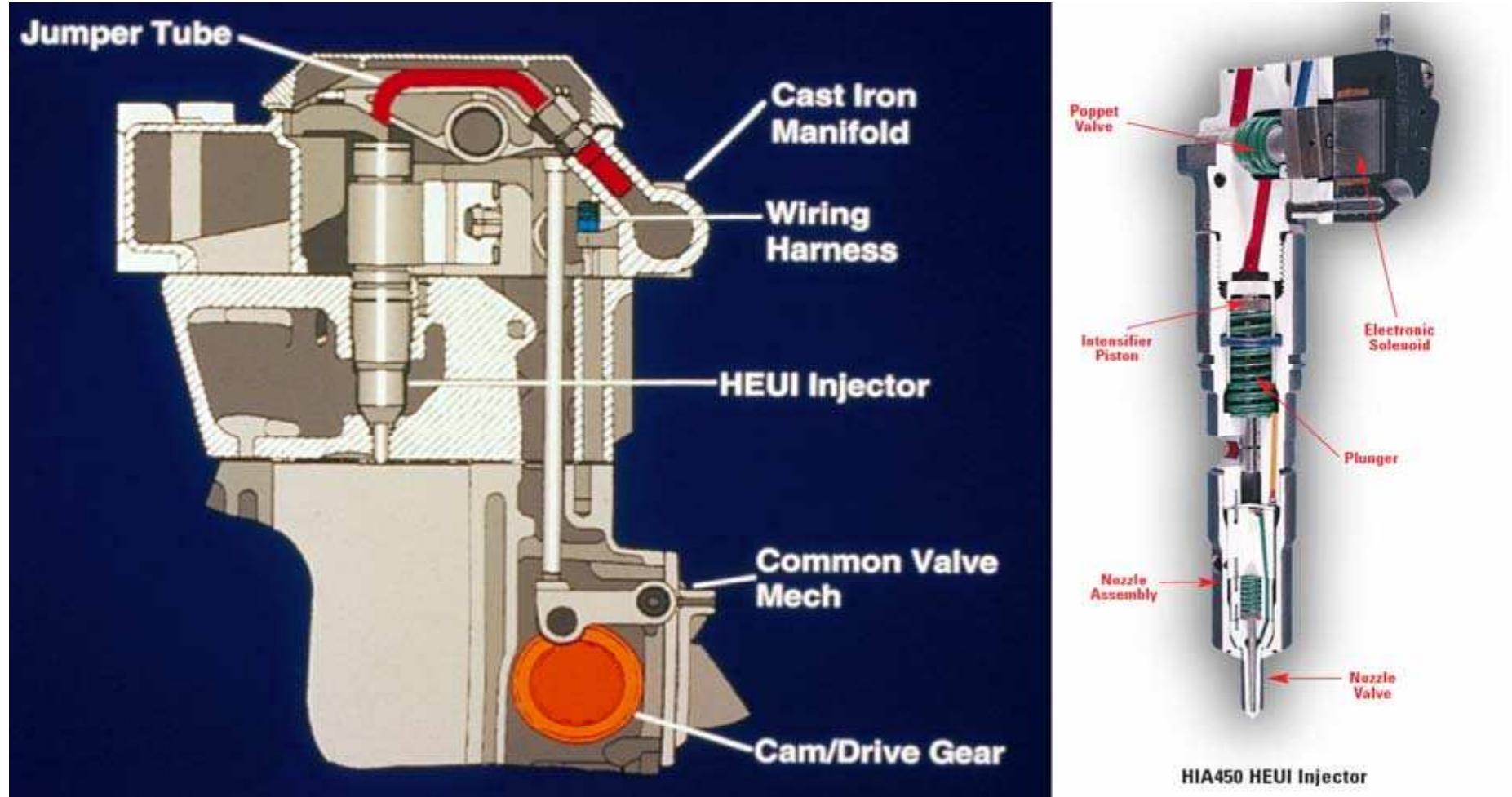 Jumper Tube

Cast Iron Manifold

Wiring Harness

HEUI Injector

Common Valve Mech

Cam/Drive Gear

Poppet Valve

Intensifier Piston

Electronic Solenoid

Plunger

Nozzle Assembly

Nozzle Valve

HIA450 HEUI Injector