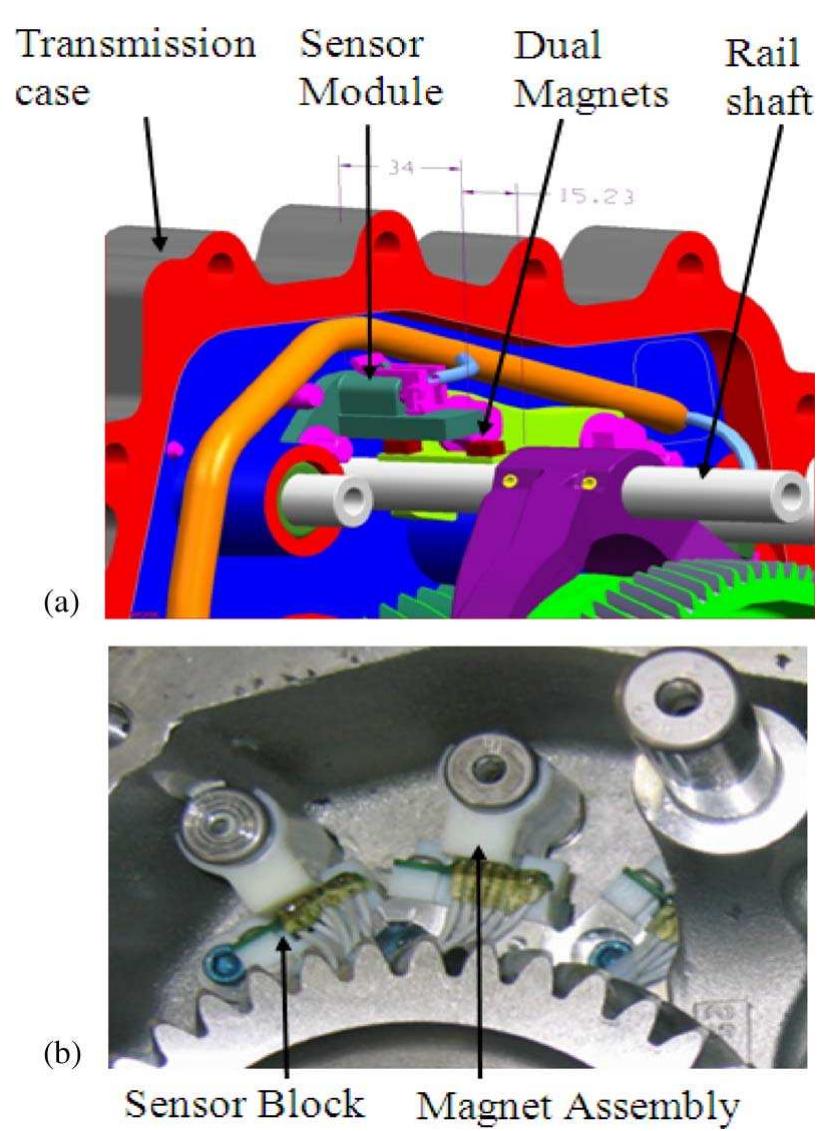 Transmission case

Sensor Module

Dual Magnets

Rail shaft

34

15.23

(a)

(b)

Sensor Block

Magnet Assembly