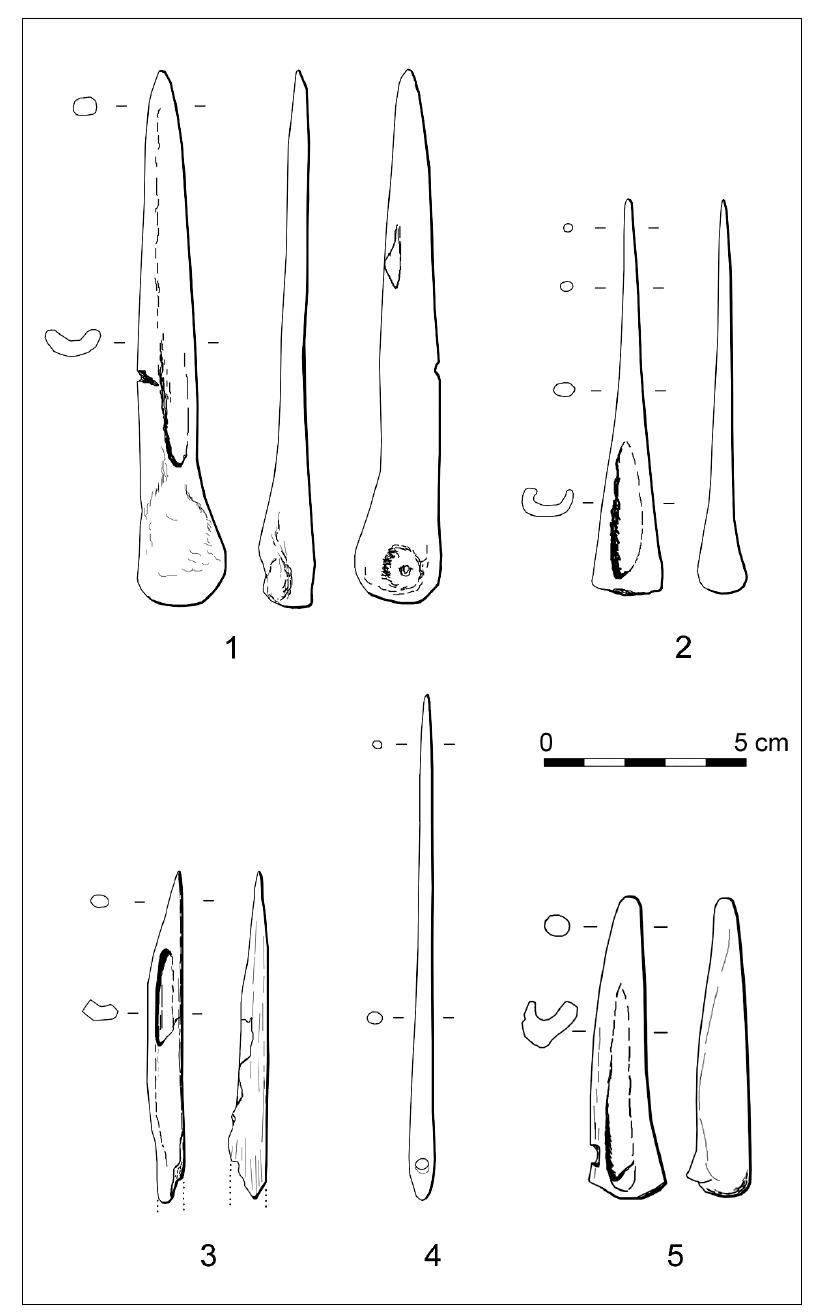 1

2

0

5 cm

3

4

5