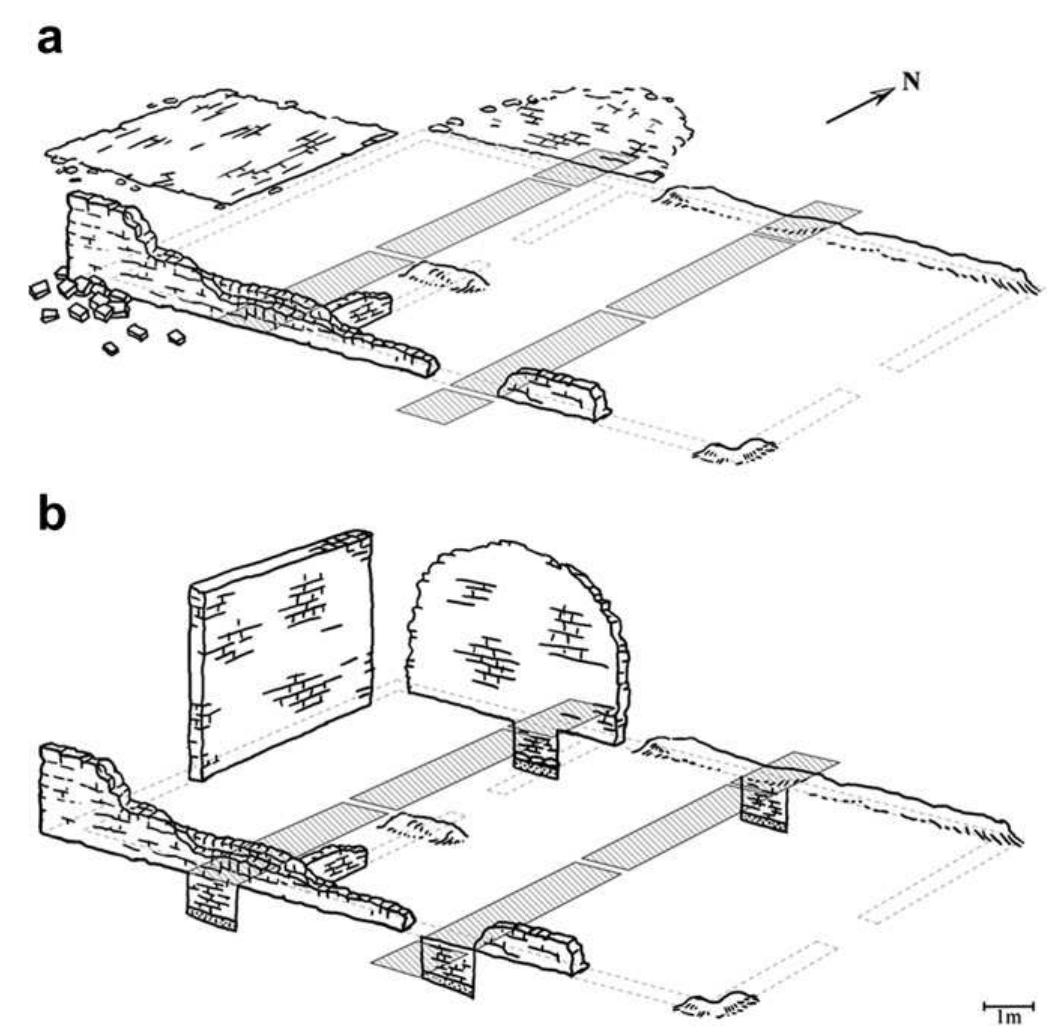 a

N

b

1m