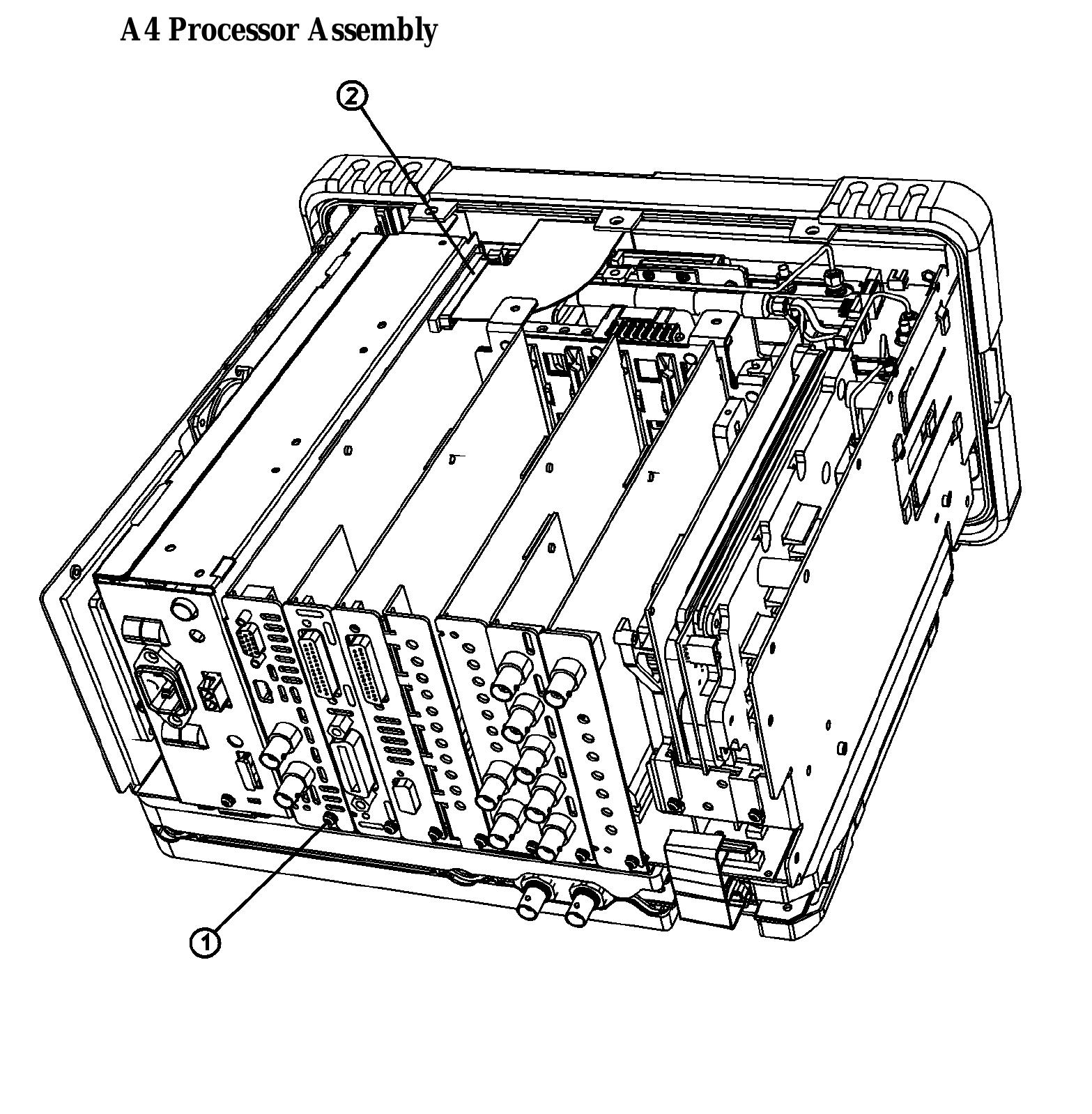 A4 Processor Assembly

2

1