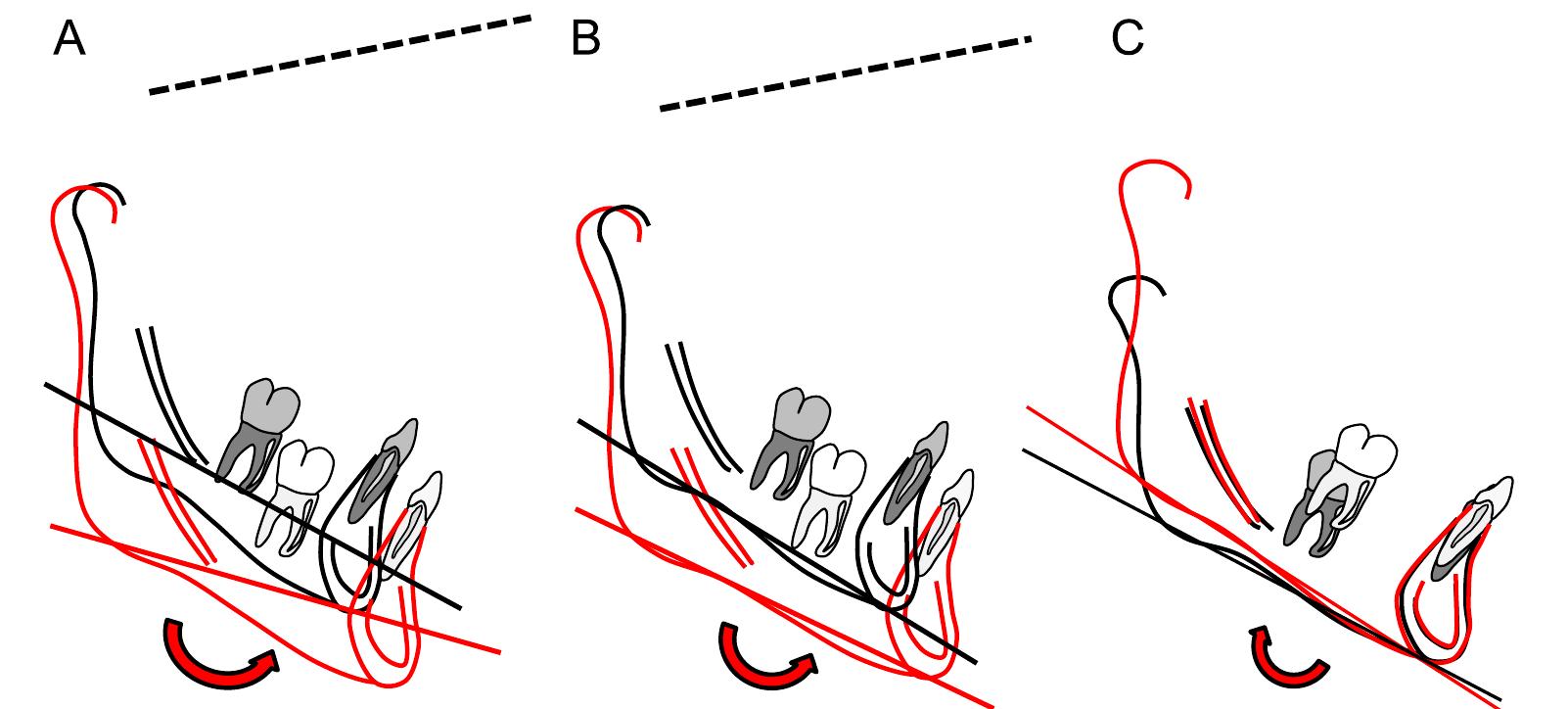 A

B

C