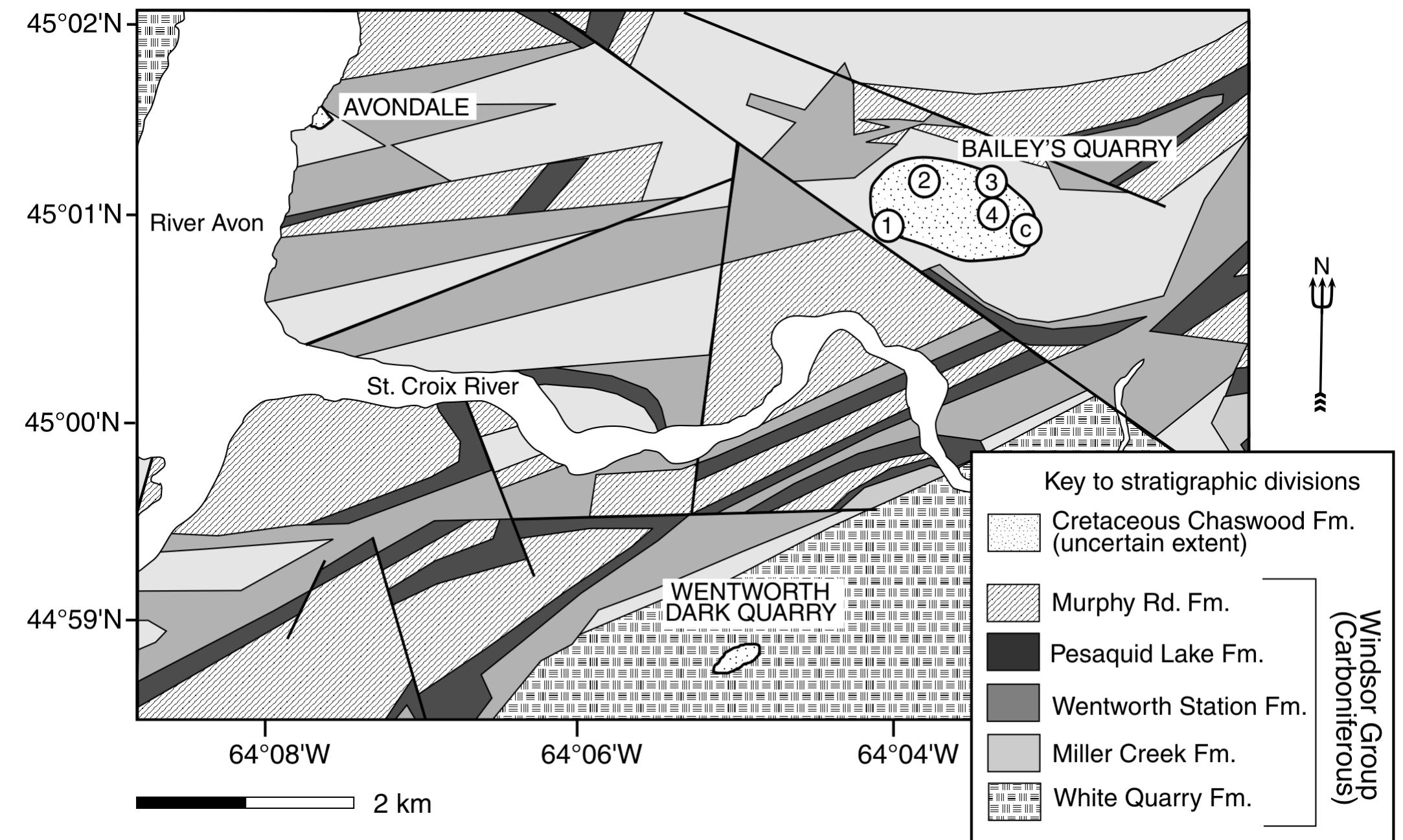 45°02'N

45°01'N

45°00'N

44°59'N

AVONDALE

River Avon

BAILEY'S QUARRY

2 3 4 1 c

N

St. Croix River

WENTWORTH DARK QUARRY

64°08'W 64°06'W 64°04'W

2 km

Key to stratigraphic divisions

Cretaceous Chaswood Fm. (uncertain extent)

Murphy Rd. Fm.

Pesaquid Lake Fm.

Wentworth Station Fm.

Miller Creek Fm.

White Quarry Fm.

Windsor Group (Carboniferous)