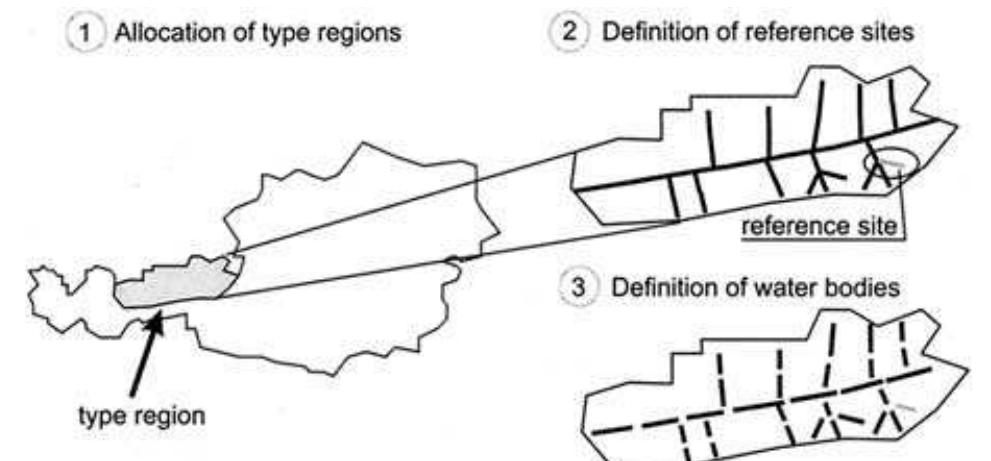 1 Allocation of type regions

2 Definition of reference sites

reference site

3 Definition of water bodies

type region