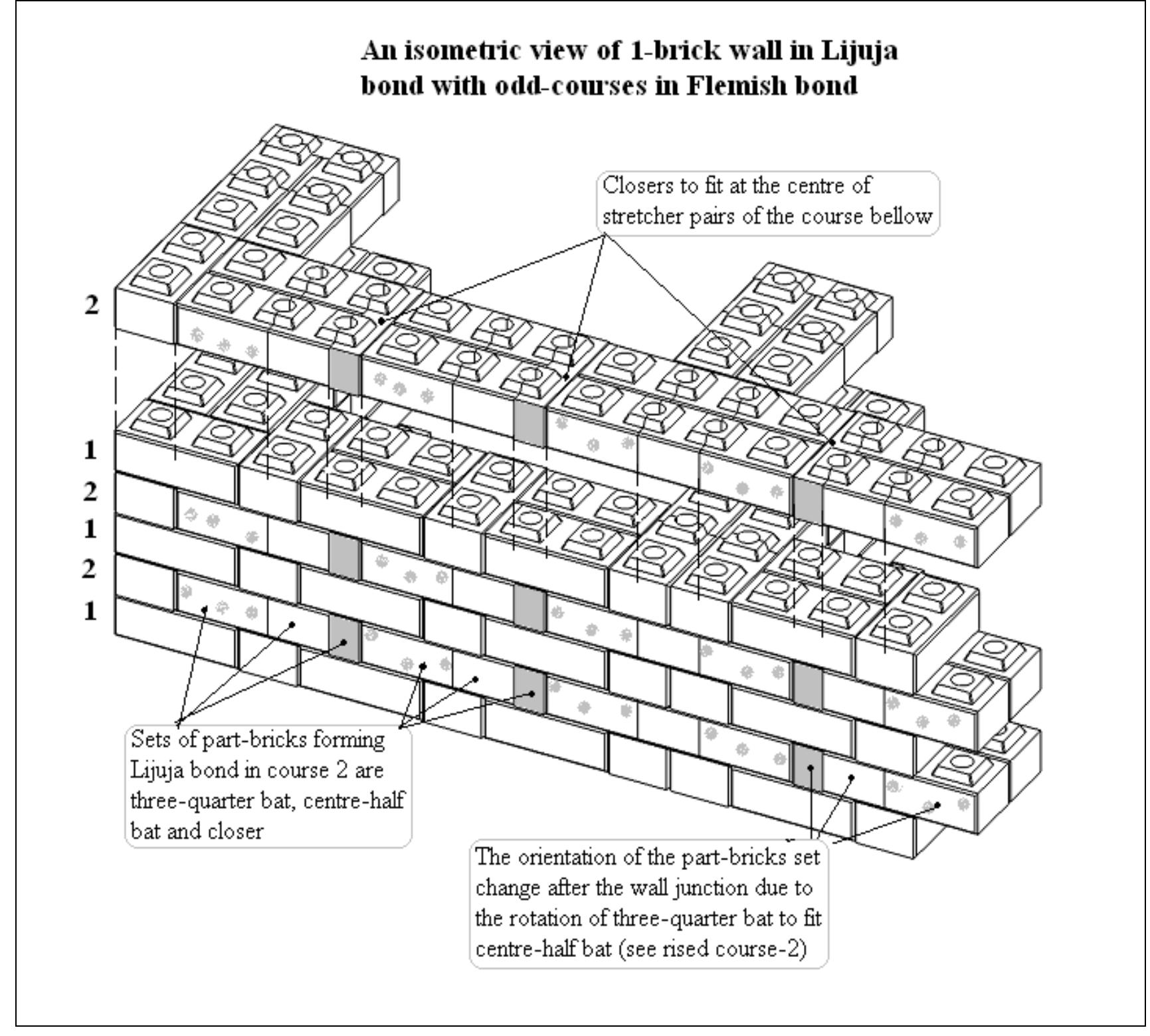 An isometric view of 1-brick wall in Lijuja bond with odd-courses in Flemish bond

Closers to fit at the centre of stretcher pairs of the course bellow

2

1

2

1

2

1

Sets of part-bricks forming Lijuja bond in course 2 are three-quarter bat, centre-half bat and closer

The orientation of the part-bricks set change after the wall junction due to the rotation of three-quarter bat to fit centre-half bat (see rised course-2)